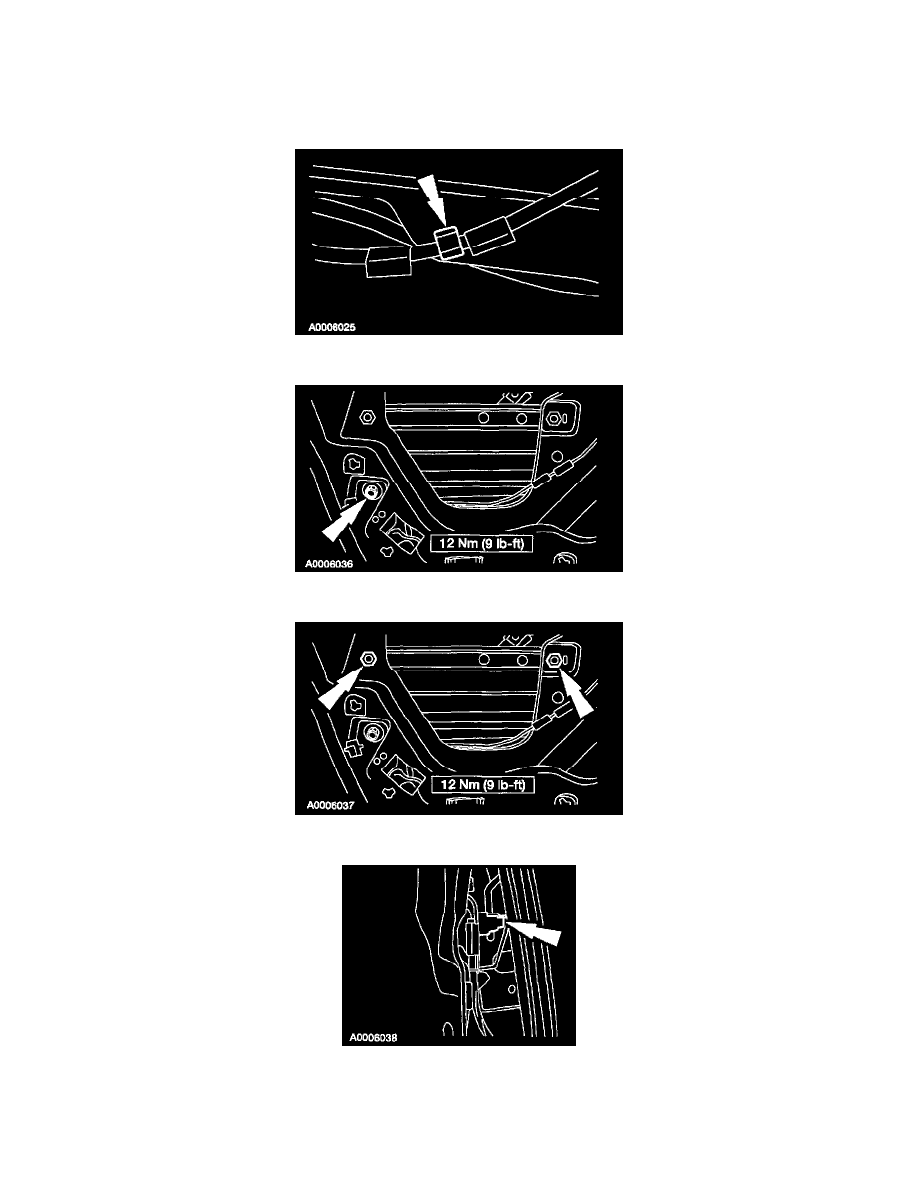 A0006025

12 Nm (9 lb-ft)

A0006036

12 Nm (9 lb-ft)

A0006037

A0006038