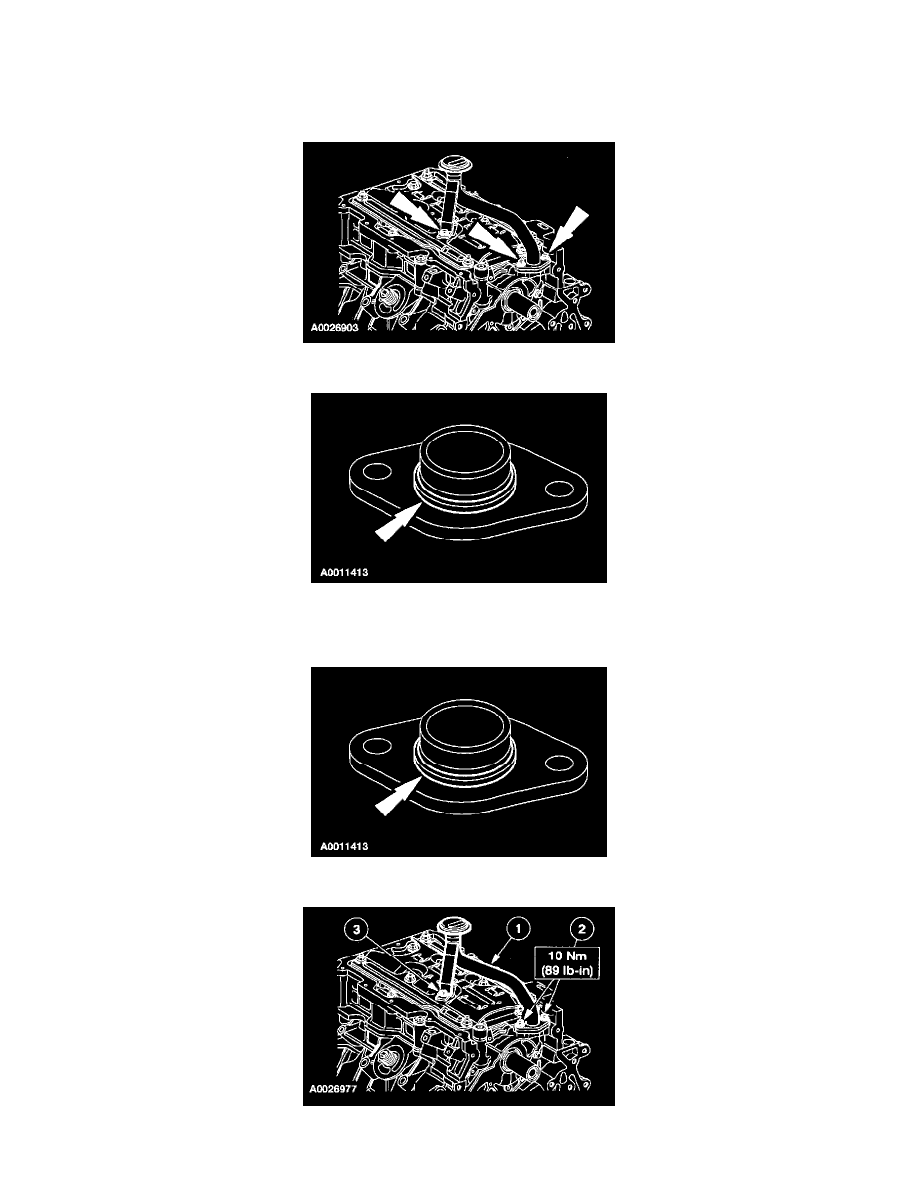 A0026903

A0011413

A0011413

3
1
2
10 Nm
(89 lb-in)
A0026977