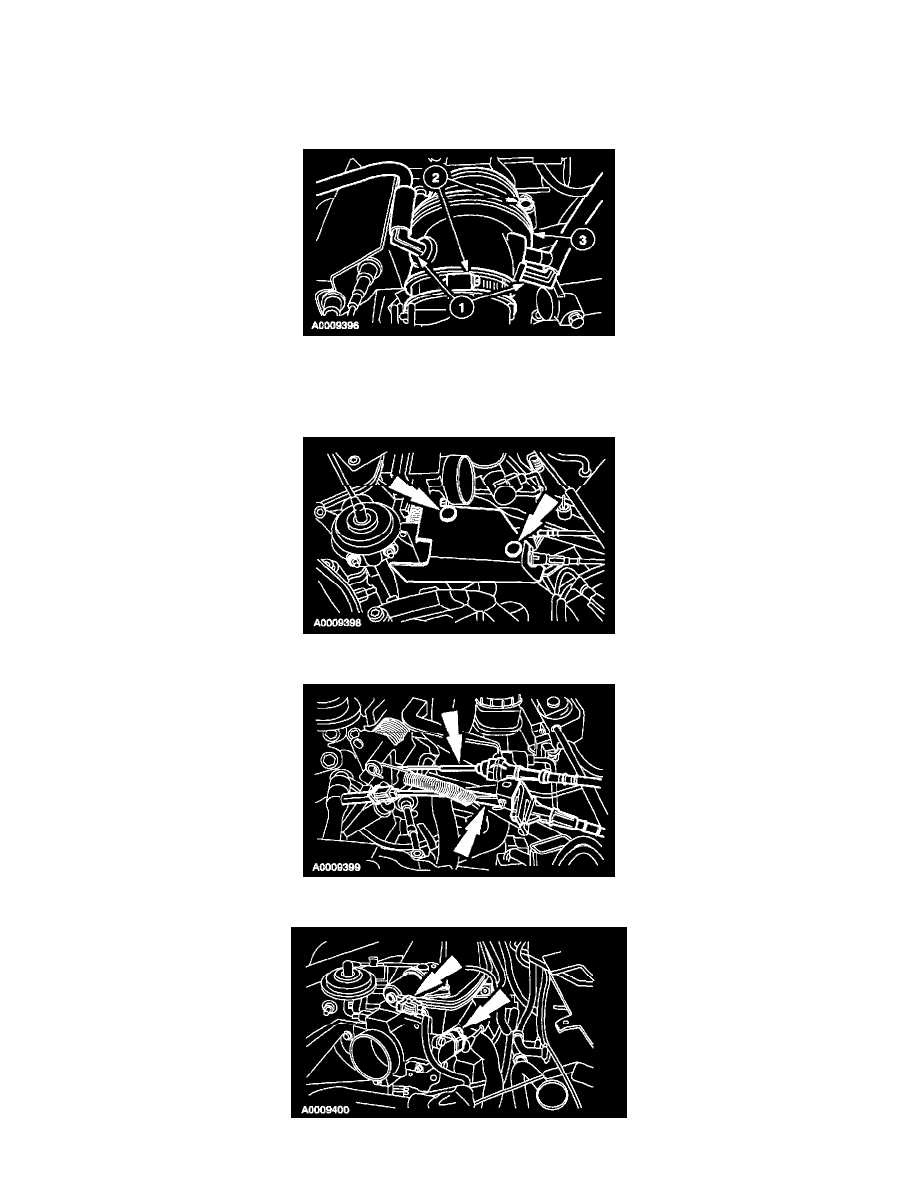 2
3
1
A0009396

A0009398

A0009399

A0009400