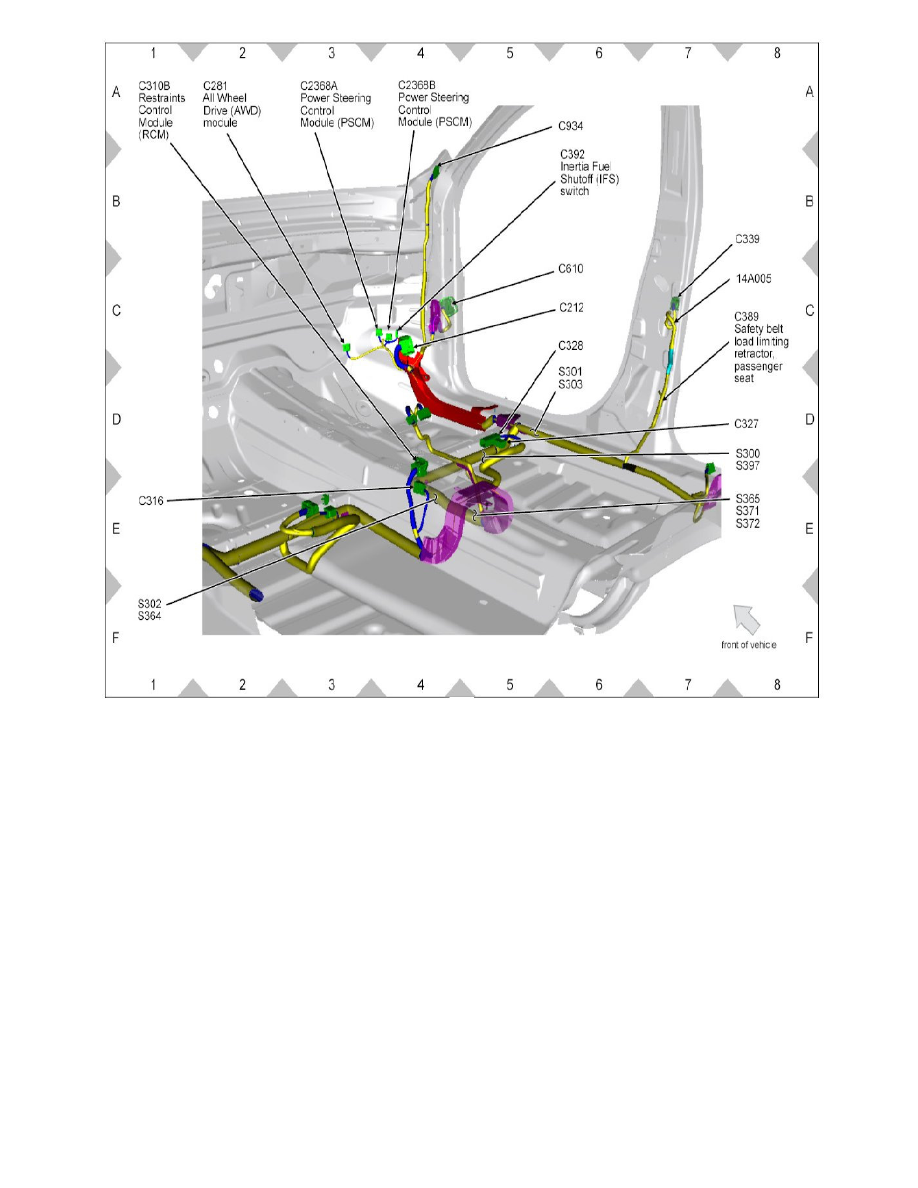 1 2 3 4 5 6 7 8

A
B
C
D
E
F

C310B Restraints Control Module (RCM)

C281 All Wheel Drive (AWD) module

C2368A Power Steering Control Module (PSCM)

C2368B Power Steering Control Module (PSCM)

C934

C392 Inertia Fuel Shutoff (IFS) switch

C610

C212

C328

S301
S303

C339

14A005

C389 Safety belt load limiting retractor, passenger seat

C327

S300
S397

S365
S371
S372

C316

S302
S364

front of vehicle

A
B
C
D
E
F

1 2 3 4 5 6 7 8