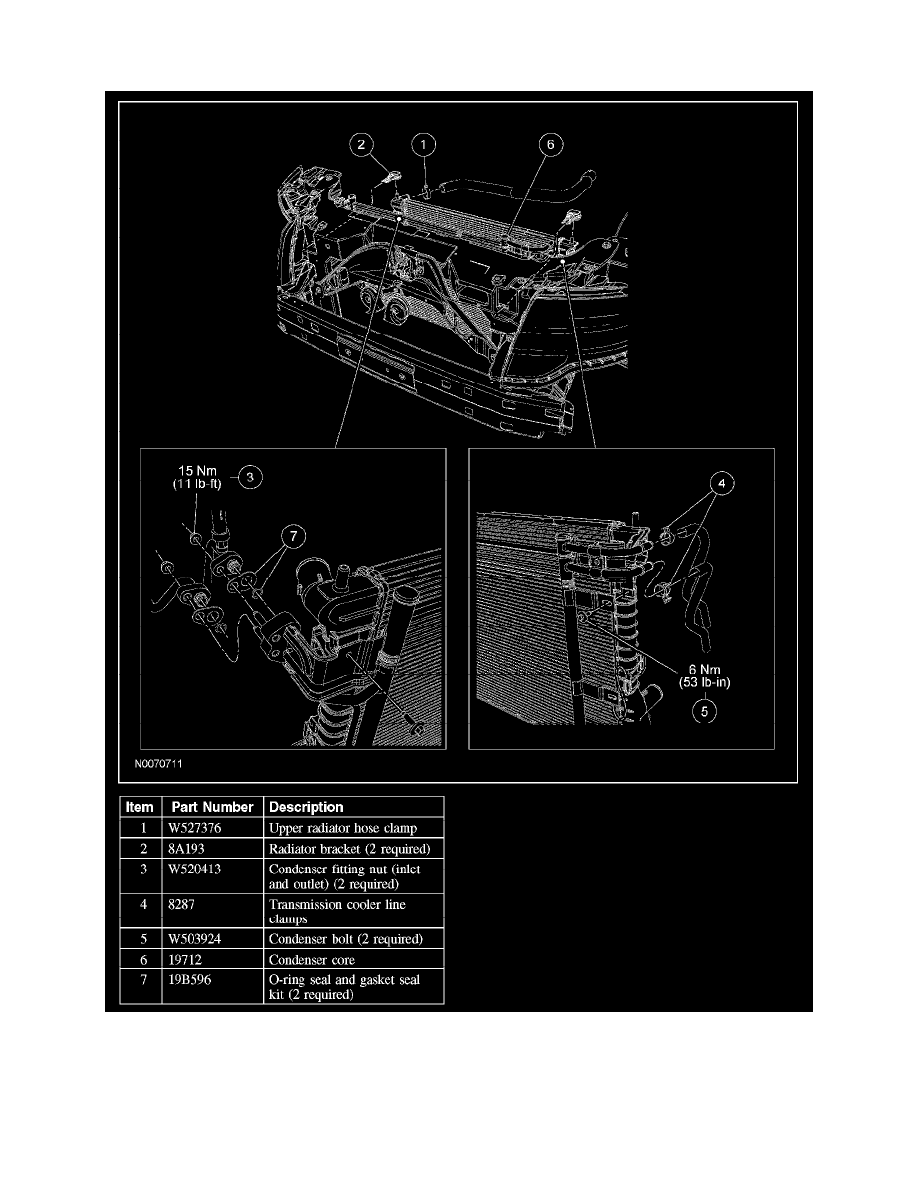 2
1
6
15 Nm
(11 lb-ft)
3
7
4
6 Nm
(53 lb-in)
5
N0070711

| Item | Part Number | Description |
|---|---|---|
| 1 | W527376 | Upper radiator hose clamp |
| 2 | 8A193 | Radiator bracket (2 required) |
| 3 | W520413 | Condenser fitting nut (inlet and outlet) (2 required) |
| 4 | 8287 | Transmission cooler line clamps |
| 5 | W503924 | Condenser bolt (2 required) |
| 6 | 19712 | Condenser core |
| 7 | 19B596 | O-ring seal and gasket seal kit (2 required) |