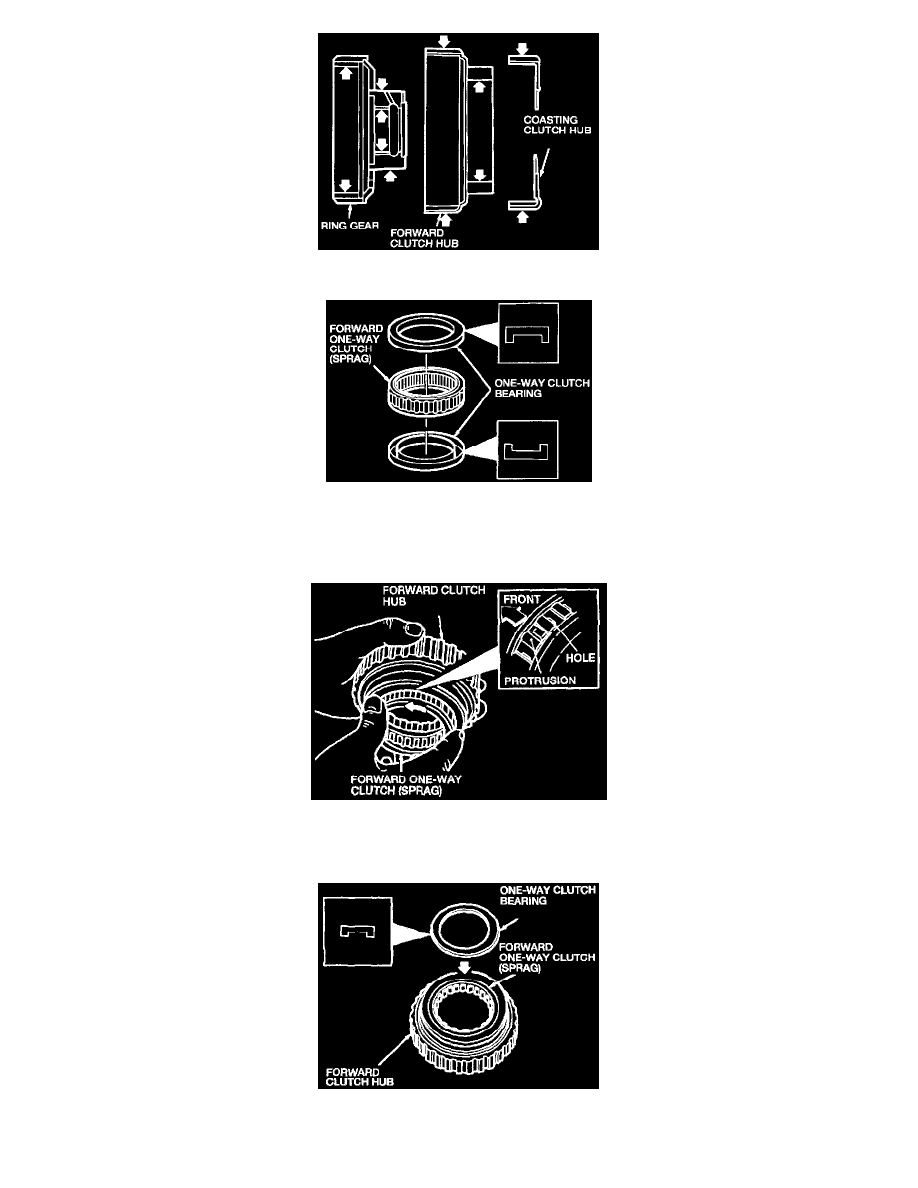 COASTING CLUTCH HUB

RING GEAR

FORWARD CLUTCH HUB

FORWARD ONE-WAY CLUTCH (SPRAG)

ONE-WAY CLUTCH BEARING

FORWARD CLUTCH HUB

FRONT

HOLE

PROTRUSION

FORWARD ONE-WAY CLUTCH (SPRAG)

ONE-WAY CLUTCH BEARING

FORWARD ONE-WAY CLUTCH (SPRAG)

FORWARD CLUTCH HUB