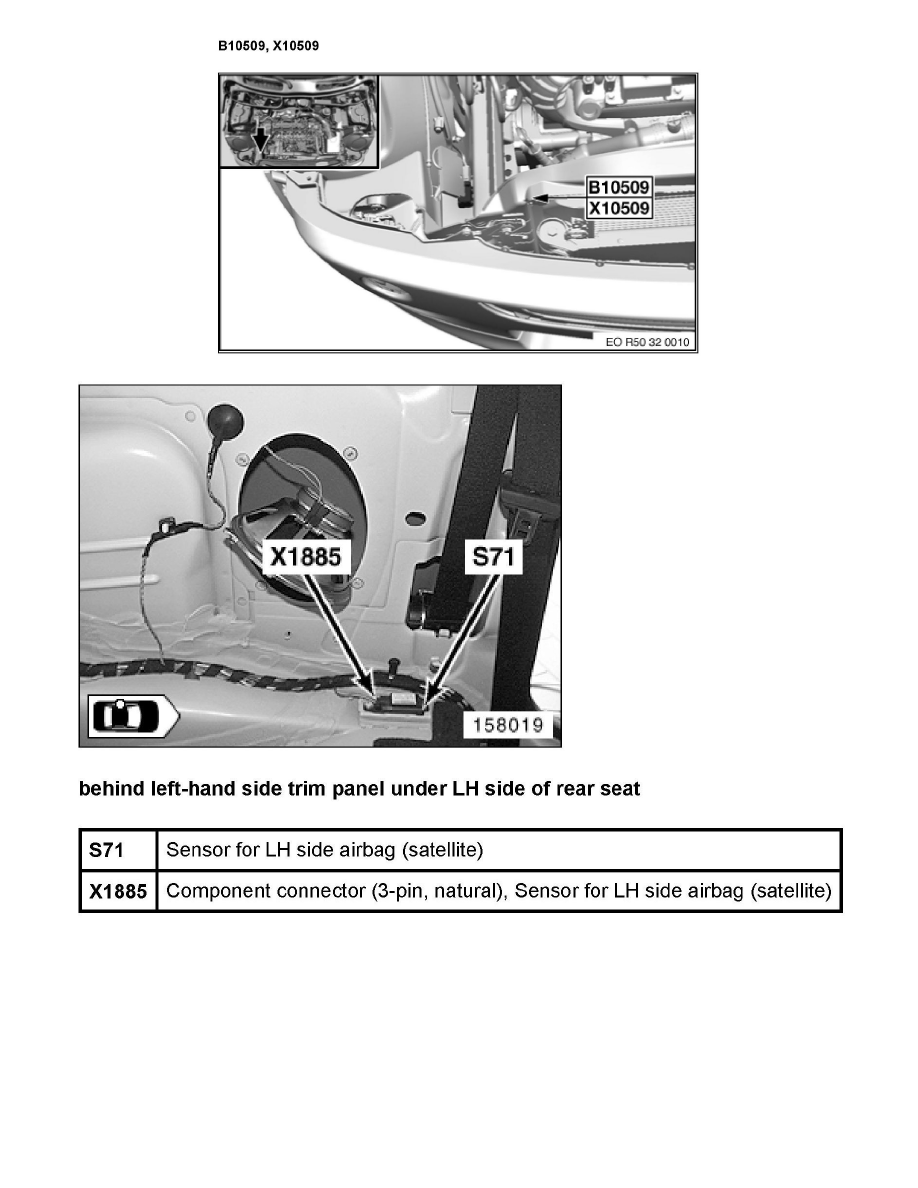 B10509, X10509

B10509
X10509
EO R50 32 0010

X1885
S71
158019

behind left-hand side trim panel under LH side of rear seat

| S71 | Sensor for LH side airbag (satellite) |
|---|---|
| X1885 | Component connector (3-pin, natural), Sensor for LH side airbag (satellite) |