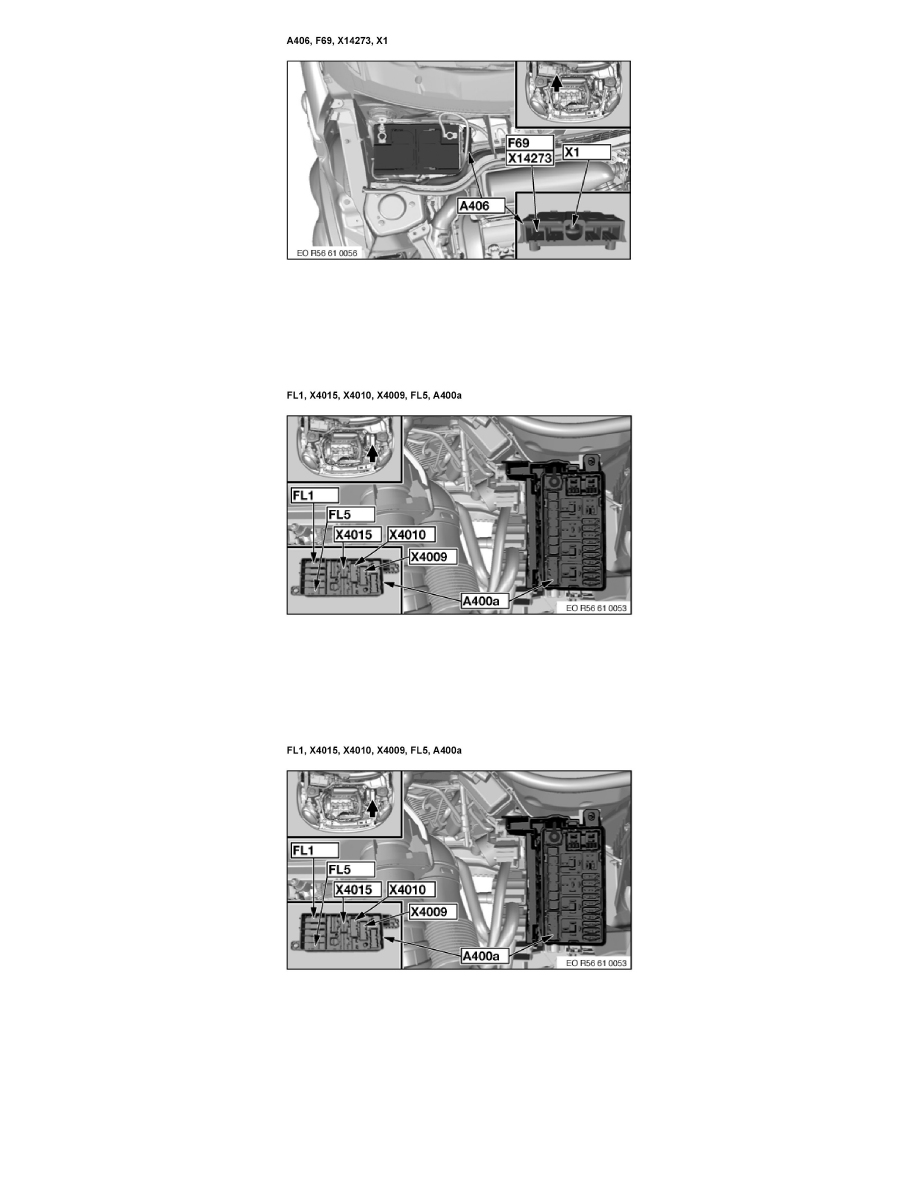 A406, F69, X14273, X1

F69
X14273
X1
A406
EO R56 61 0056

FL1, X4015, X4010, X4009, FL5, A400a

FL1
FL5
X4015
X4010
X4009
A400a
EO R56 61 0053

FL1, X4015, X4010, X4009, FL5, A400a

FL1
FL5
X4015
X4010
X4009
A400a
EO R56 61 0053