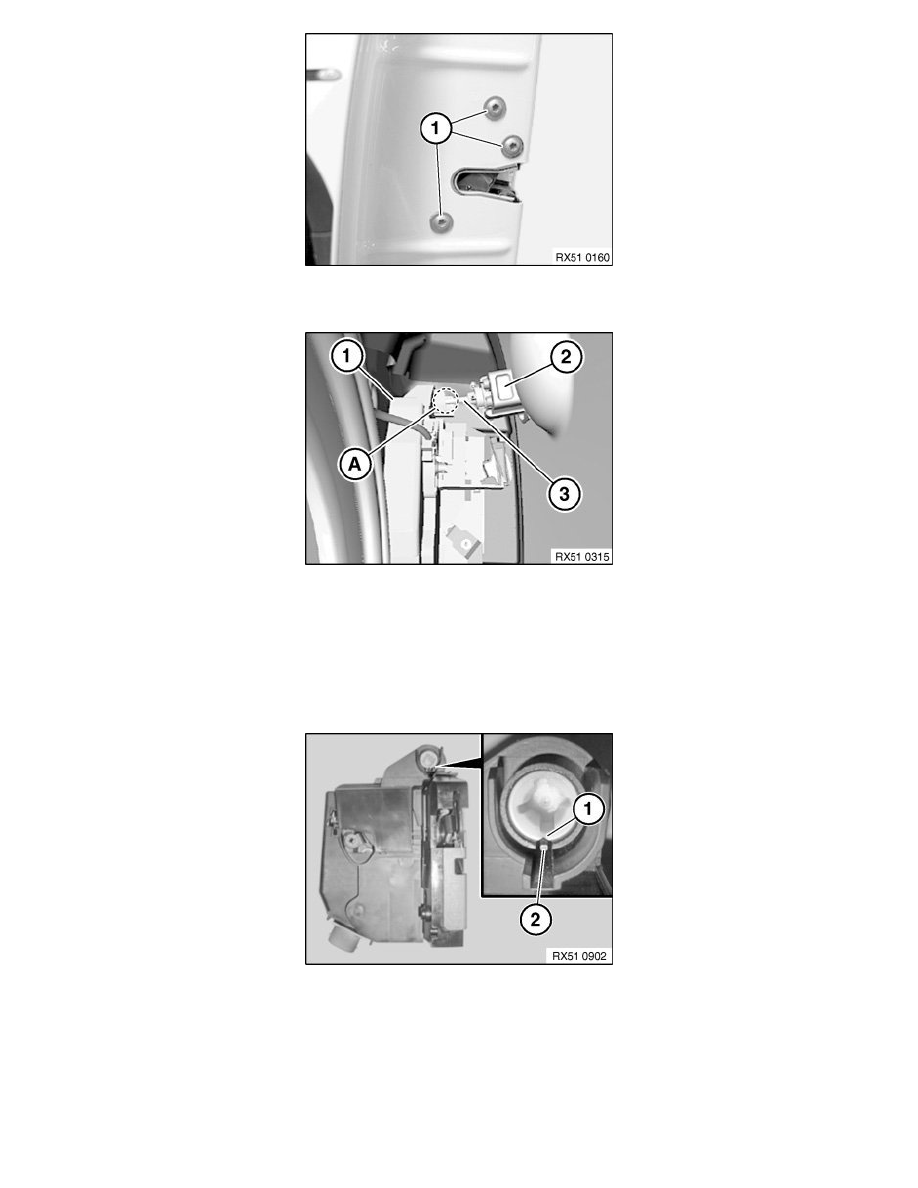 1

RX51 0160

1
2
A
3

RX51 0315

1
2

RX51 0902