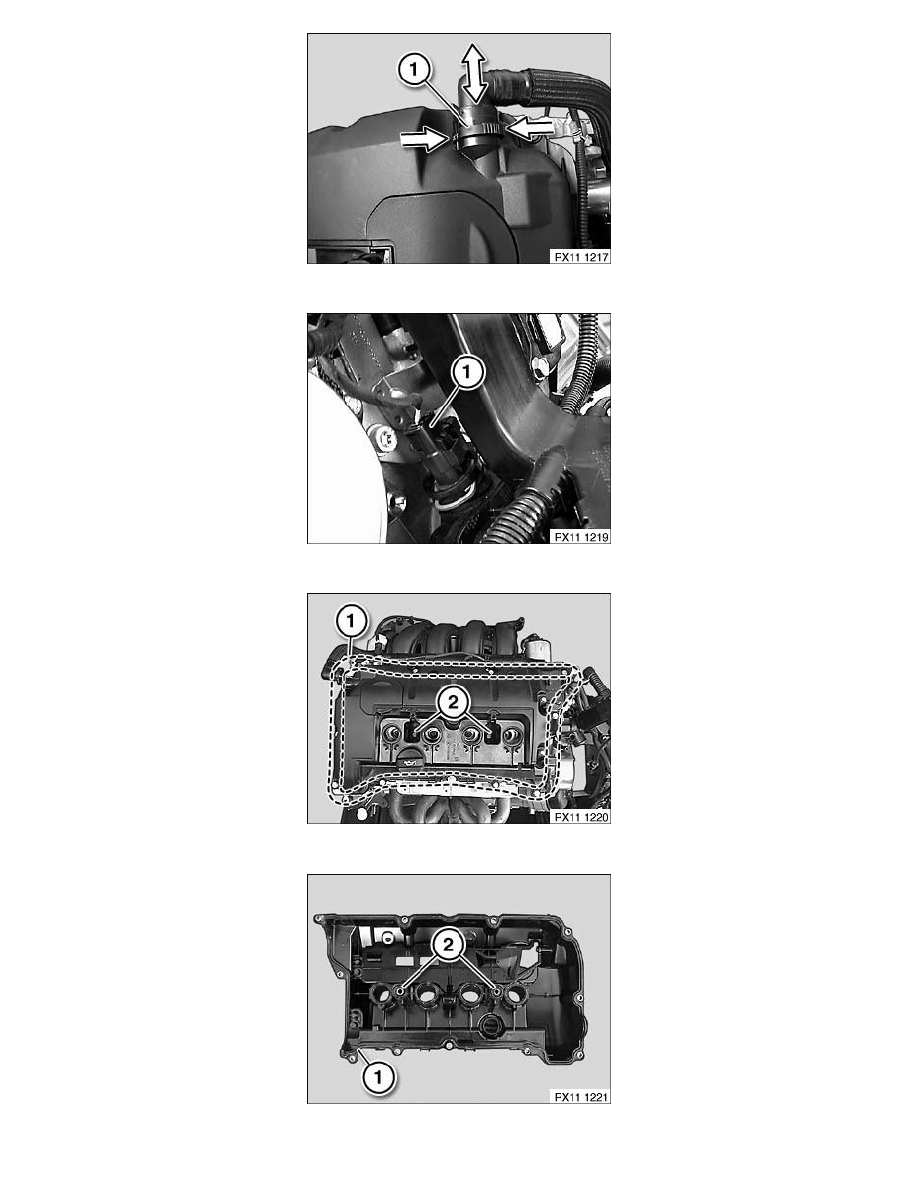 1

FX11 1217

1

FX11 1219

1

2

FX11 1220

2

1

FX11 1221