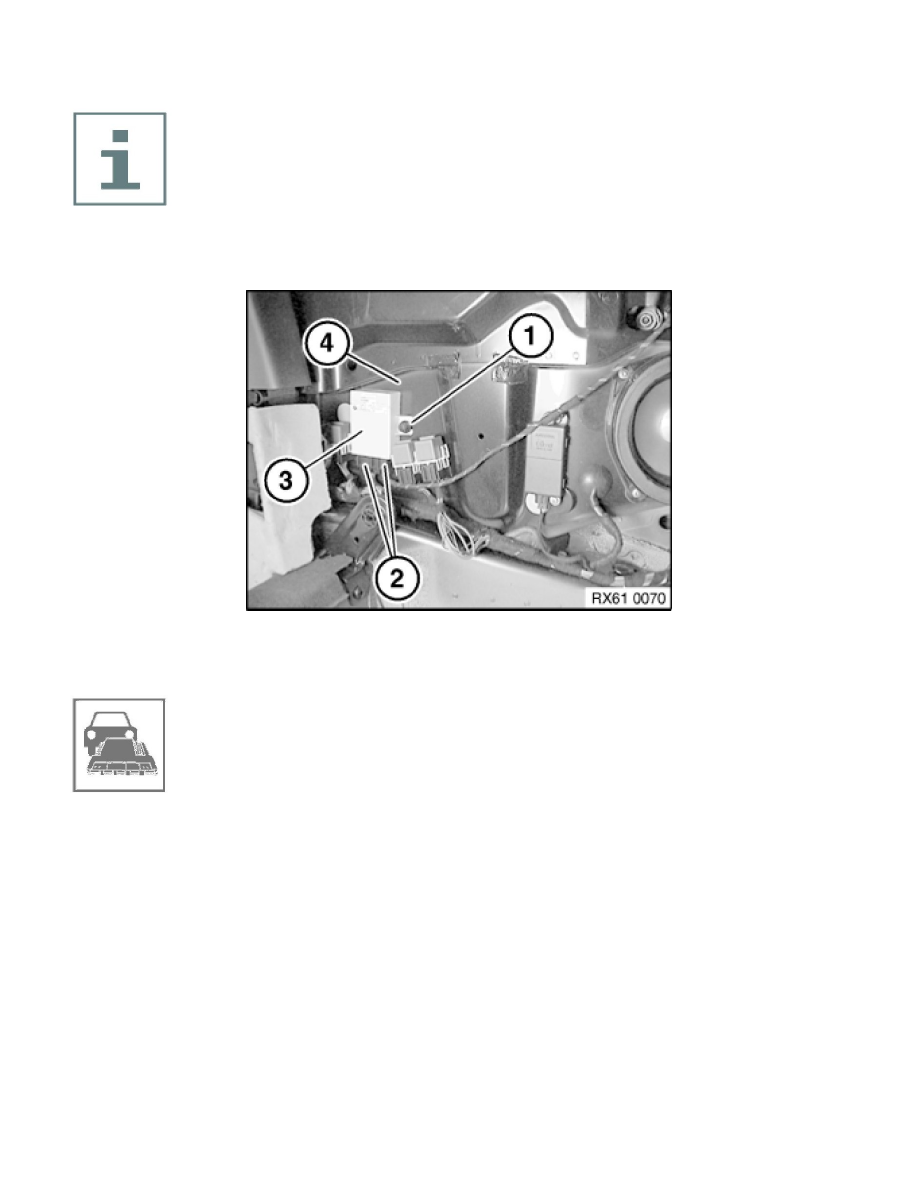 4
1
3
2
RX61 0070