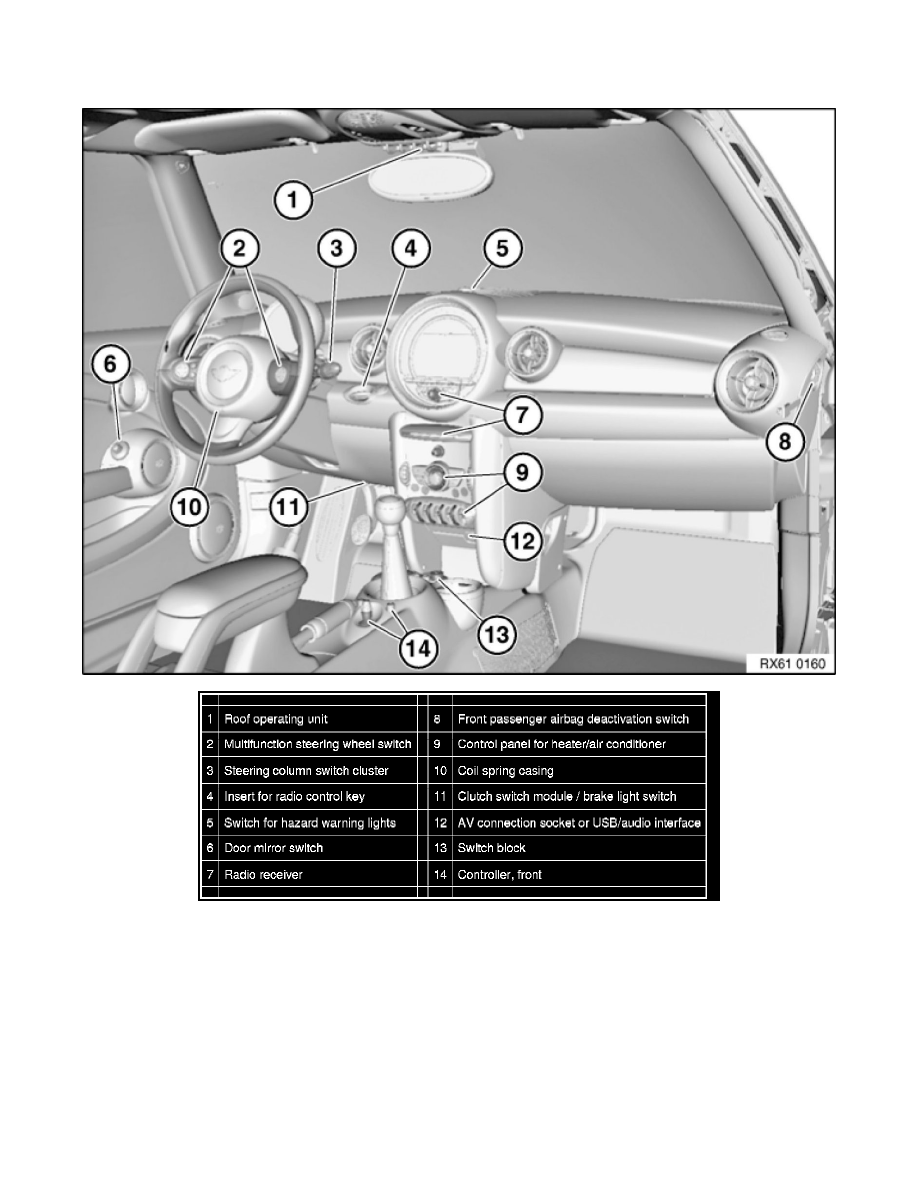 1
2
3
4
5
6
7
8
9
10
11
12
13
14
RX61 0160

| | | | |
|---|---|---|---|
| 1 | Roof operating unit | 8 | Front passenger airbag deactivation switch |
| 2 | Multifunction steering wheel switch | 9 | Control panel for heater/air conditioner |
| 3 | Steering column switch cluster | 10 | Coil spring casing |
| 4 | Insert for radio control key | 11 | Clutch switch module / brake light switch |
| 5 | Switch for hazard warning lights | 12 | AV connection socket or USB/audio interface |
| 6 | Door mirror switch | 13 | Switch block |
| 7 | Radio receiver | 14 | Controller, front |