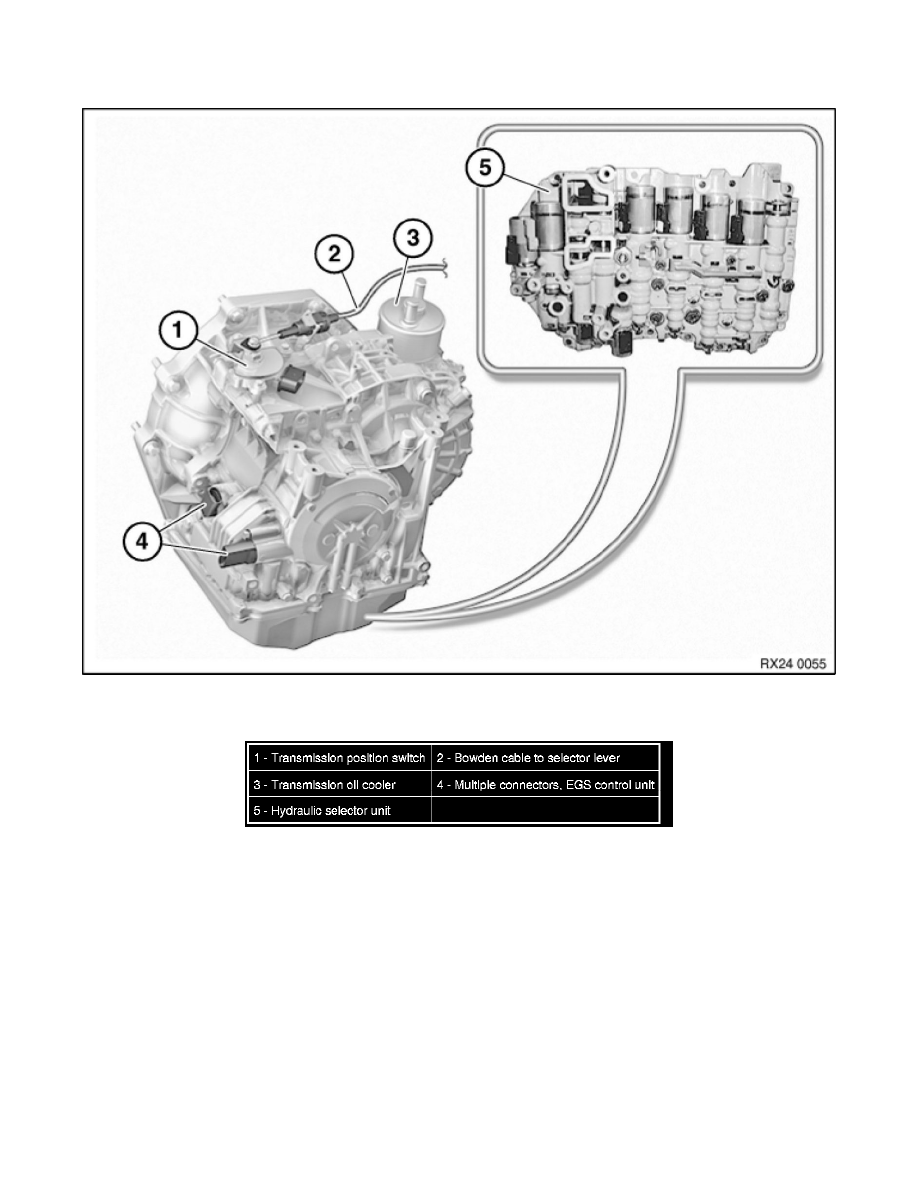 5

2

3

1

4

RX24 0055

| 1 - Transmission position switch | 2 - Bowden cable to selector lever |
|---|---|
| 3 - Transmission oil cooler | 4 - Multiple connectors, EGS control unit |
| 5 - Hydraulic selector unit | |