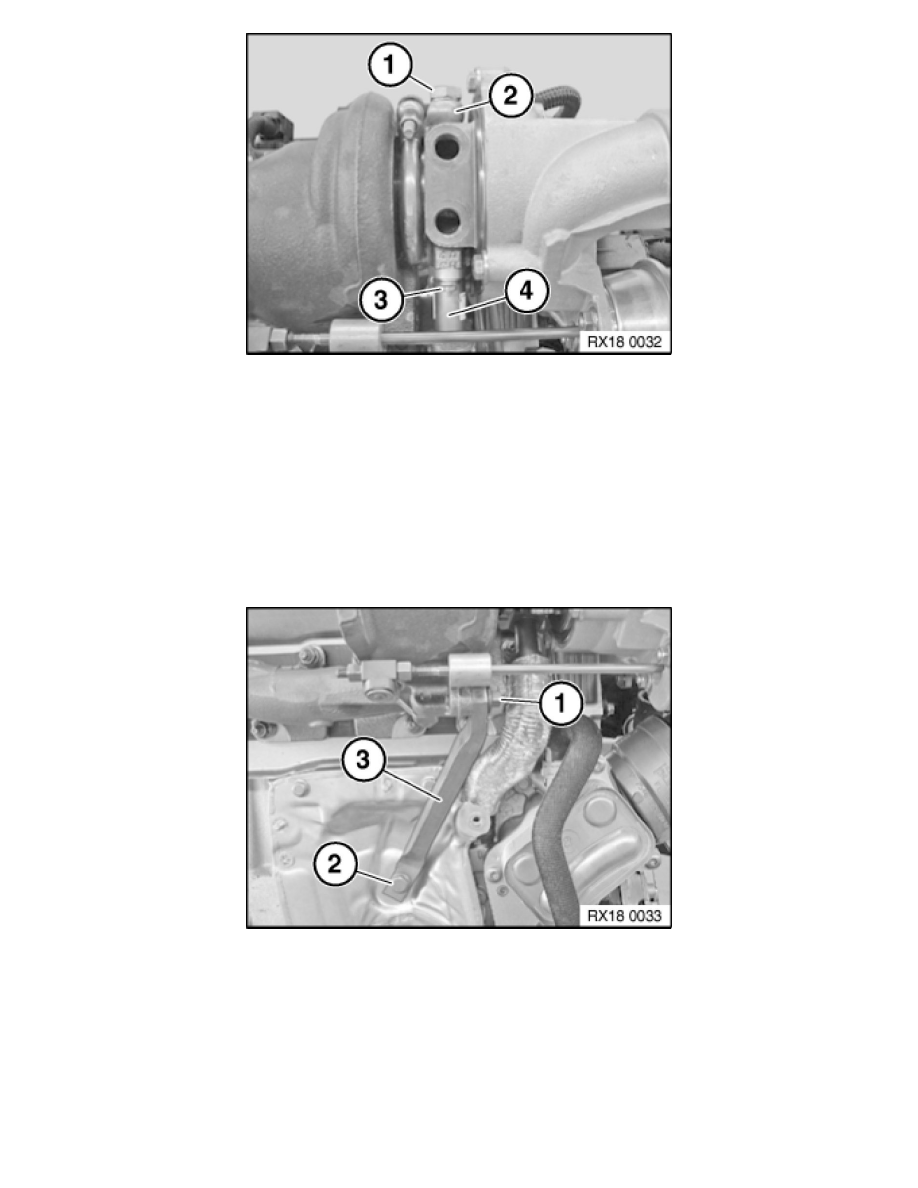 1
2
3
4
RX18 0032

1
3
2
RX18 0033