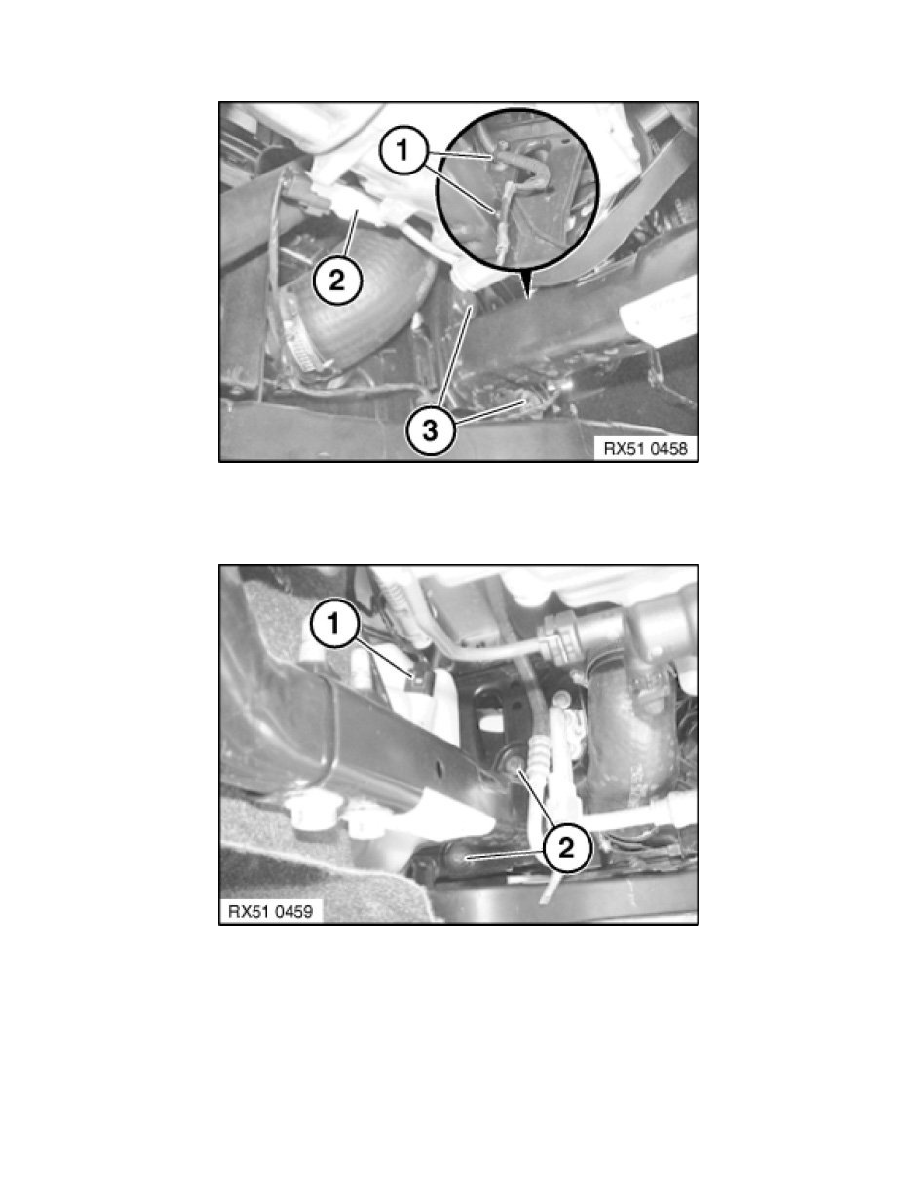 1
2
3
RX51 0458

1
2
RX51 0459