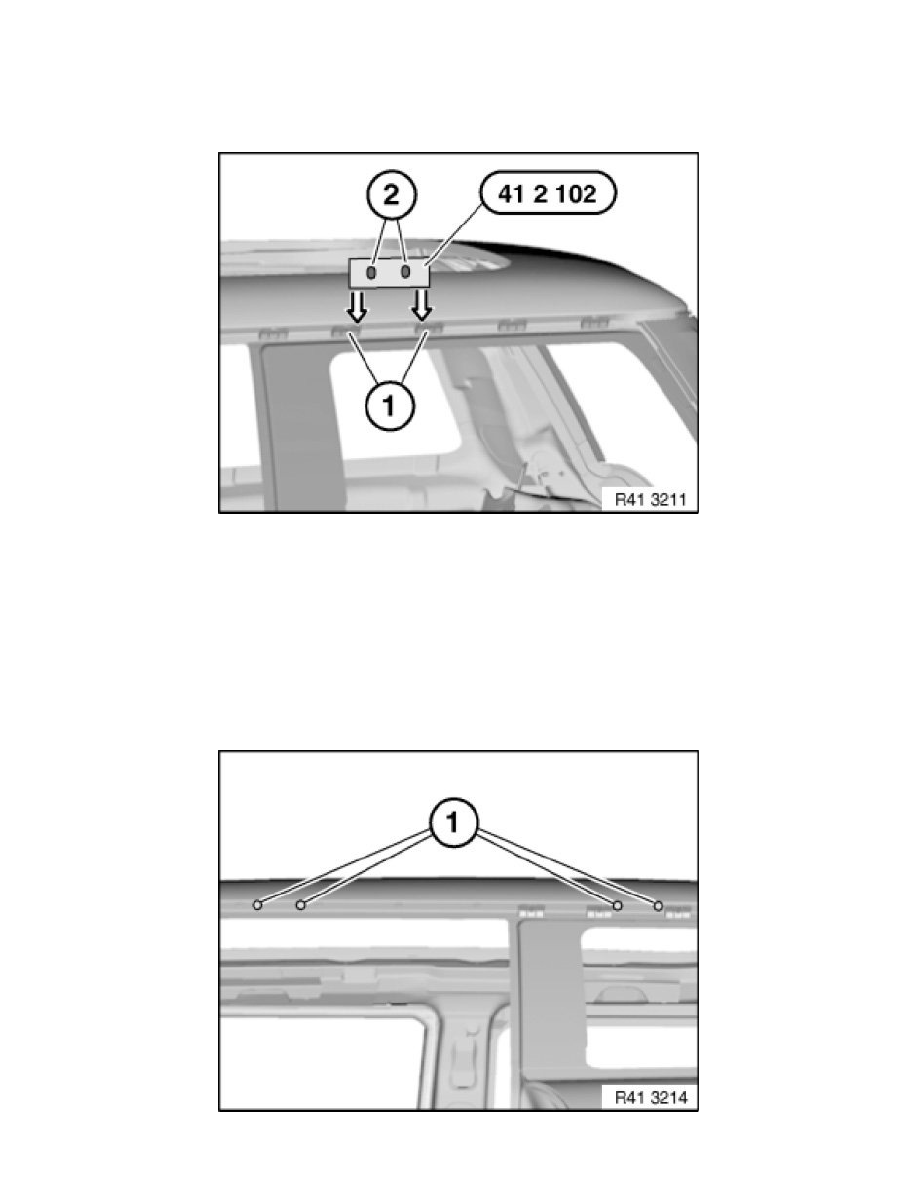 2

41 2 102

1

R41 3211

1

R41 3214