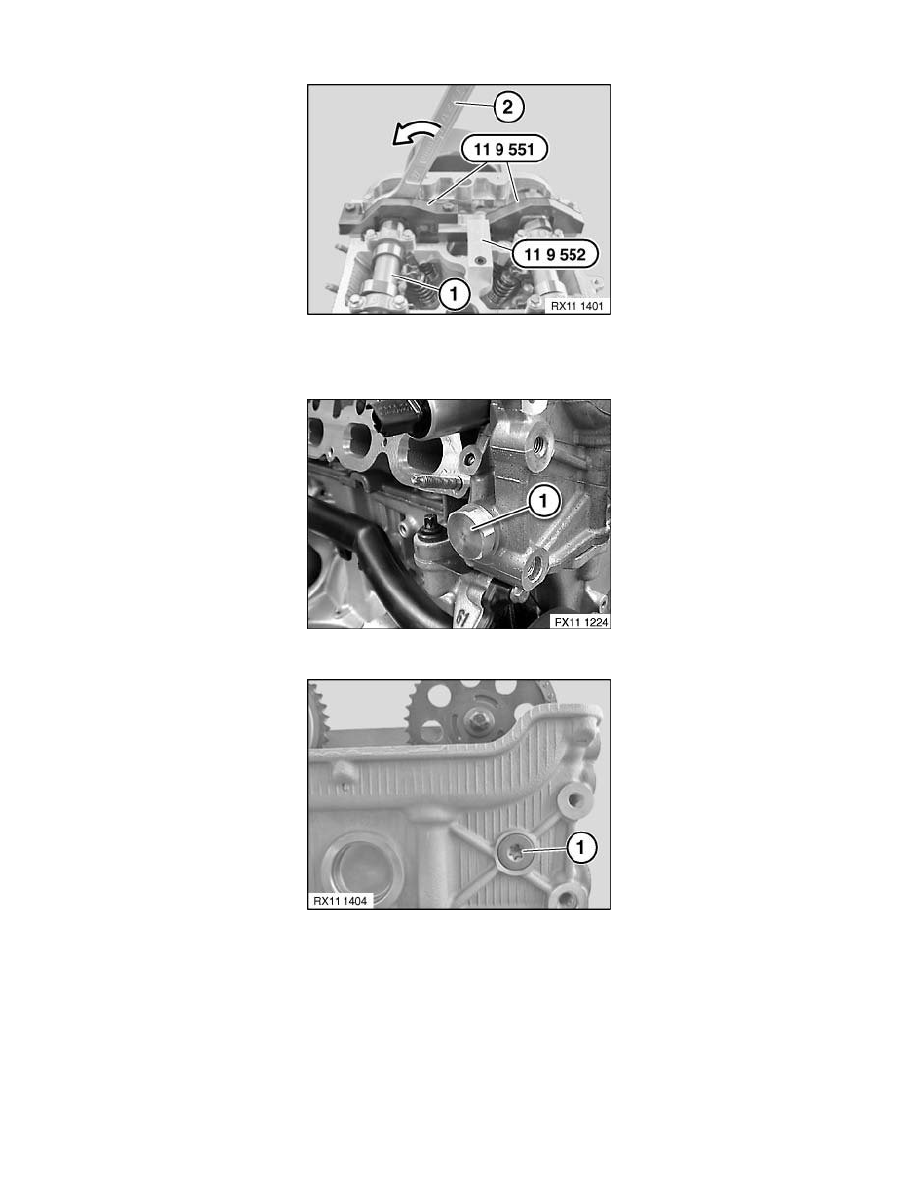 2
11 9 551
11 9 552
1
RX11 1401

1
FX11 1224

1
RX11 1404