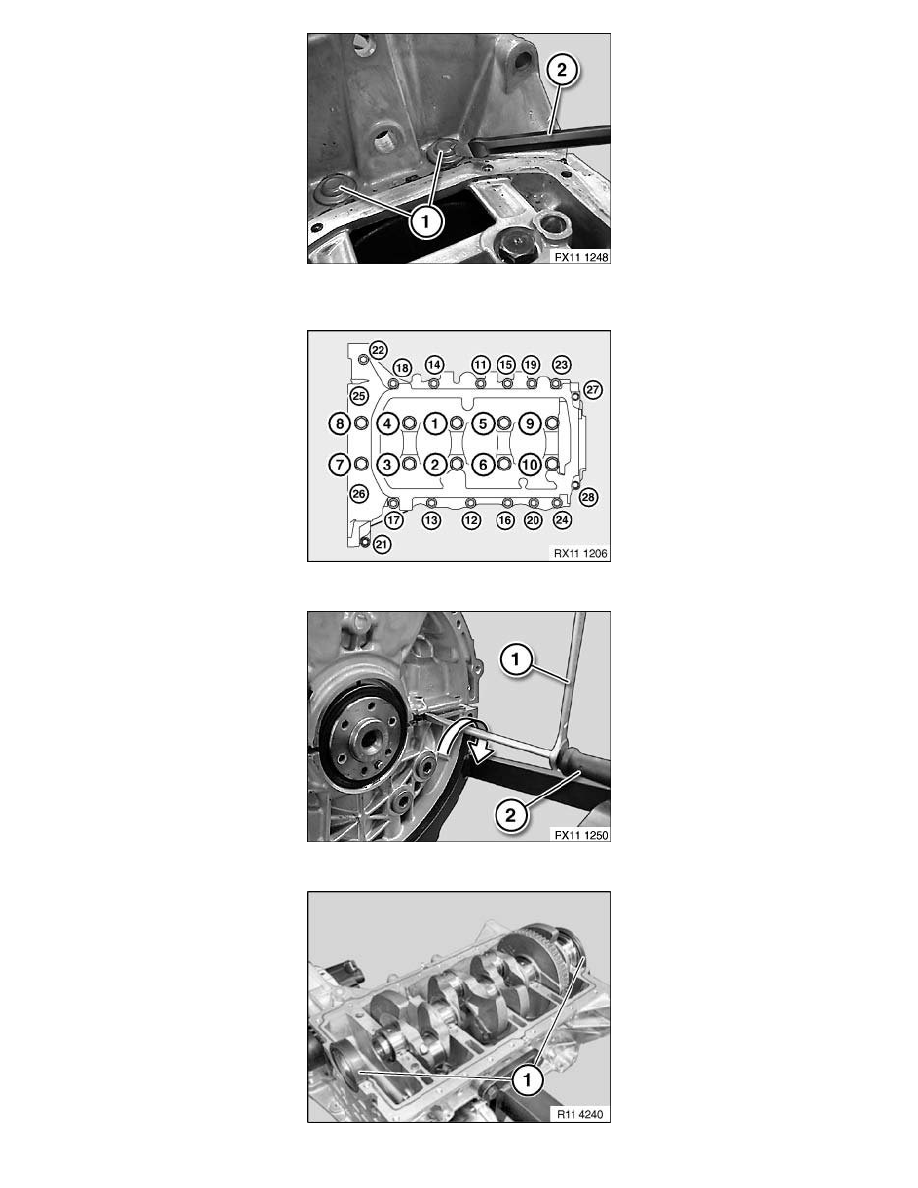 2
1
FX11 1248

22
18
14
11
15
19
23
27
25
8
4
1
5
9
7
3
2
6
10
26
28
17
13
12
16
20
24
21
RX11 1206

1
2
FX11 1250

1
R11 4240