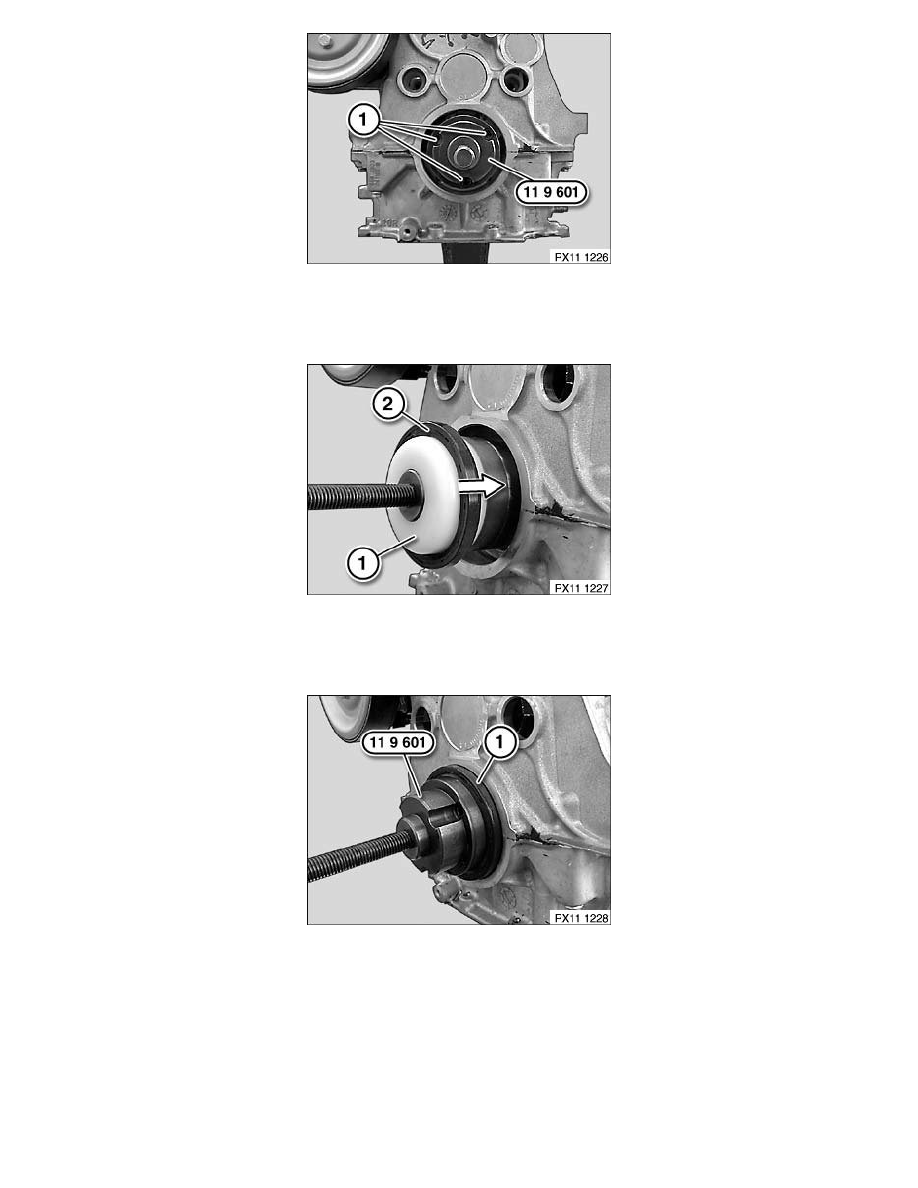 1
11 9 601
FX11 1226

2
1
FX11 1227

11 9 601
1
FX11 1228