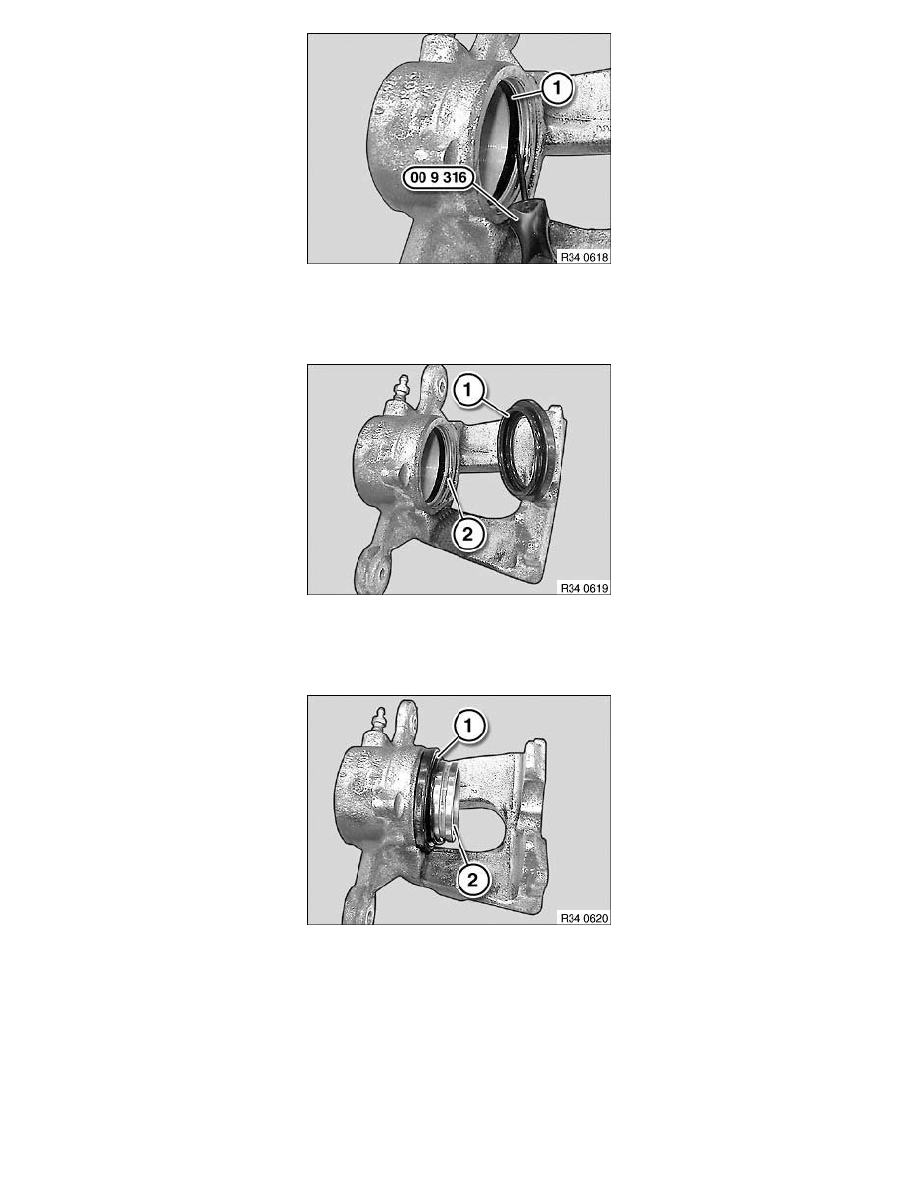 1
00 9 316
R34 0618

1
2
R34 0619

1
2
R34 0620