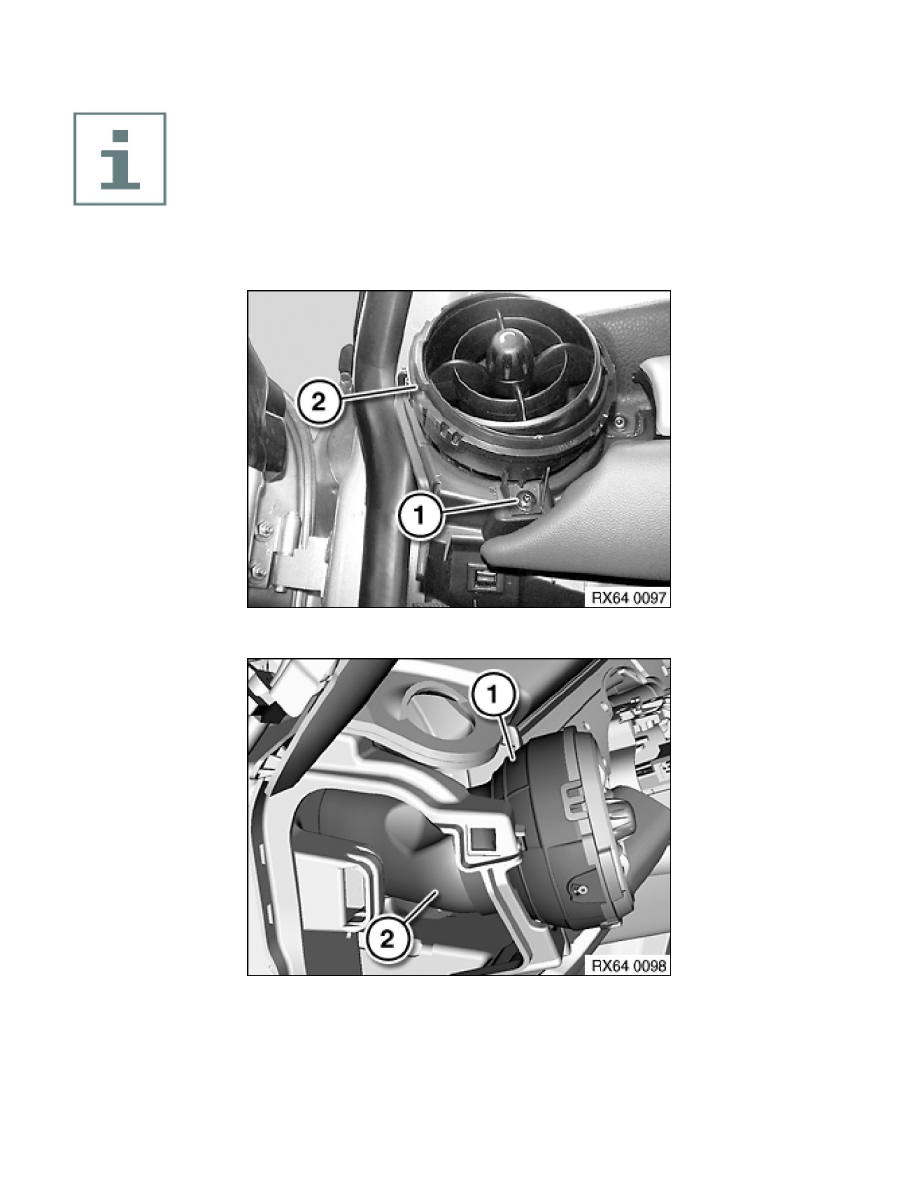 i

2

1

RX64 0097

1

2

RX64 0098