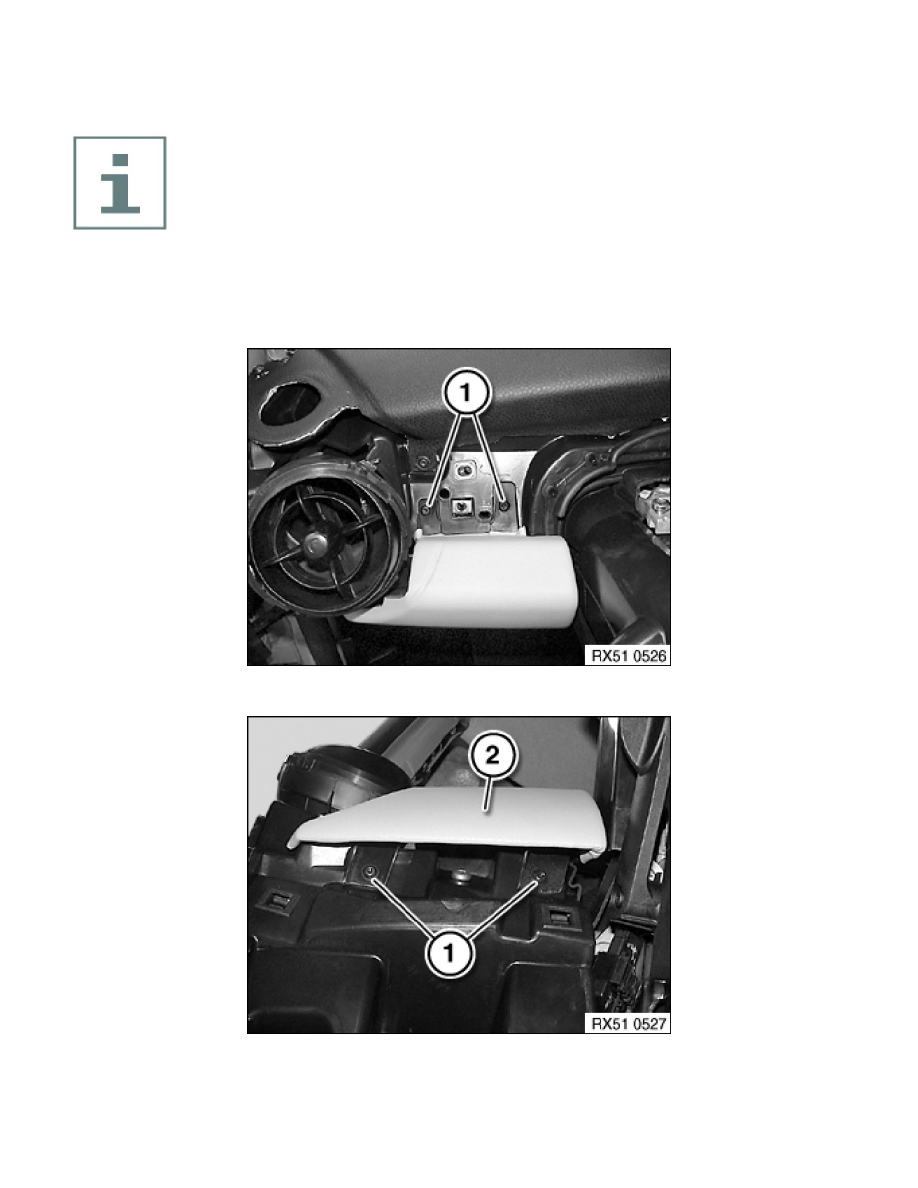 i

1

RX51 0526

2

1

RX51 0527