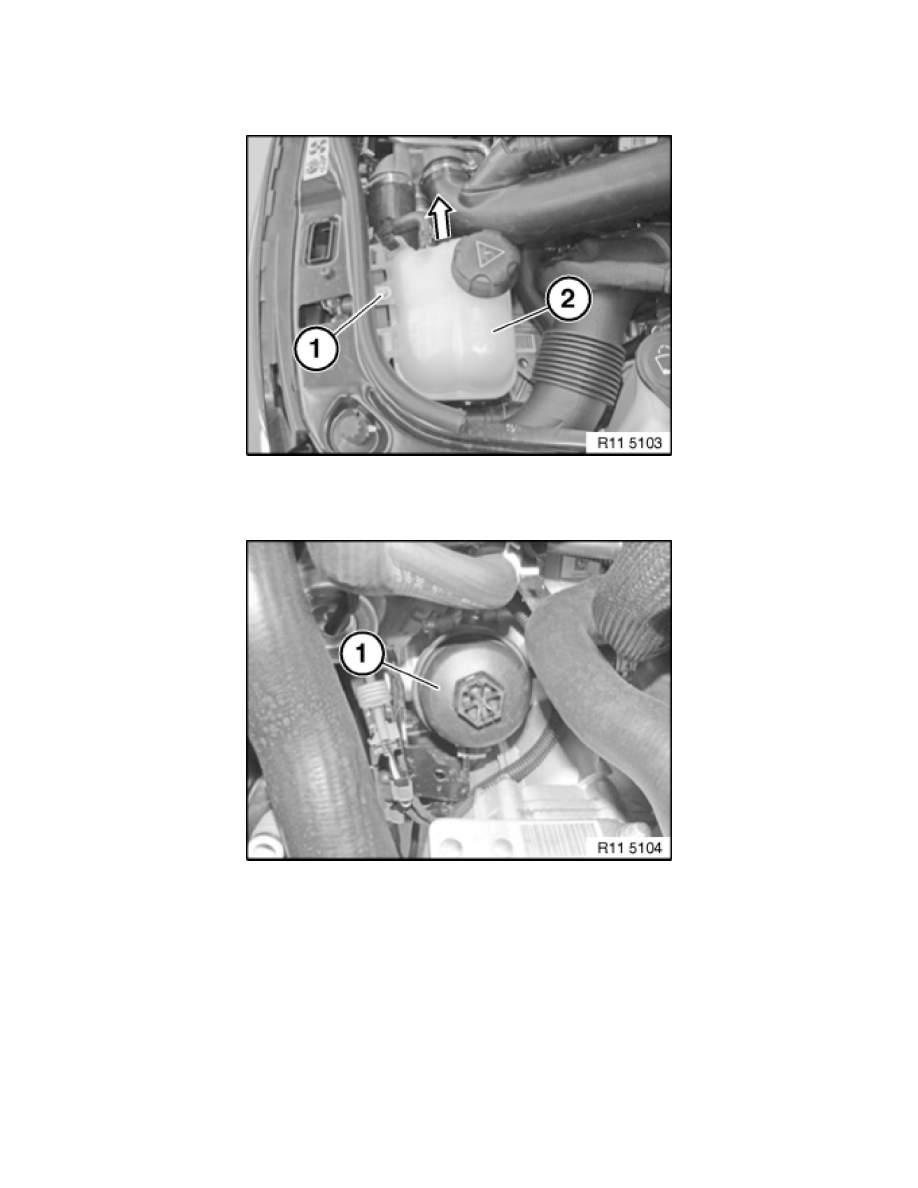 1
2
R11 5103

1
R11 5104