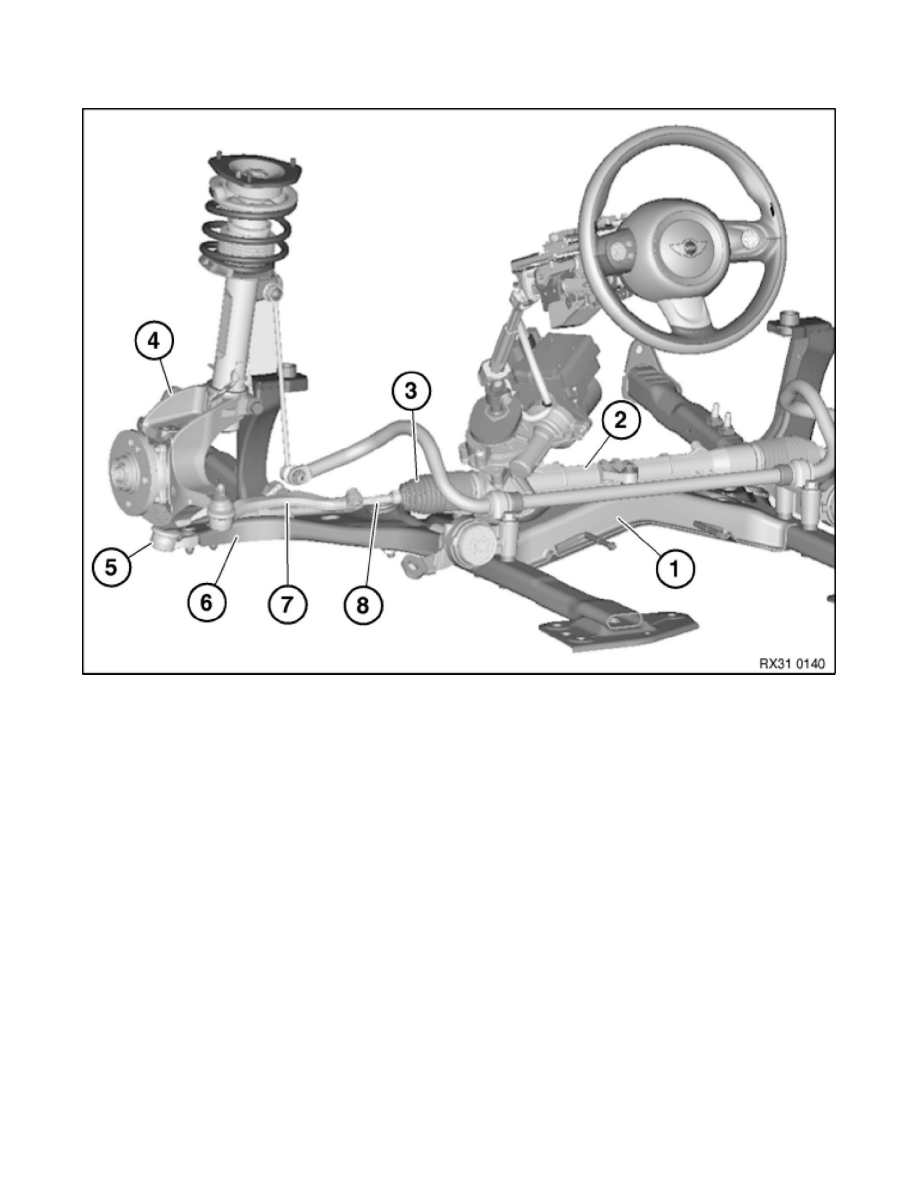 4
3
2
5
6
7
8
1
RX31 0140