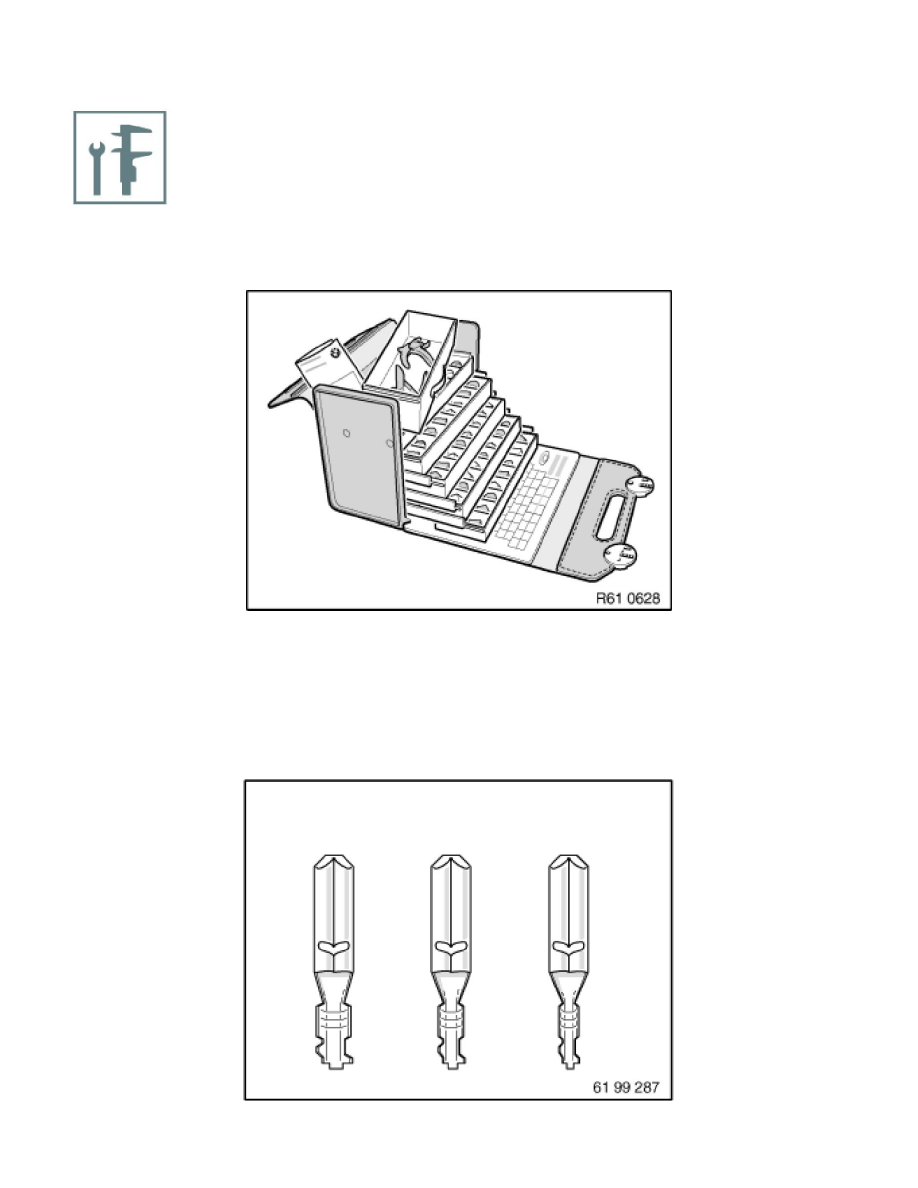 R61 0628

61 99 287