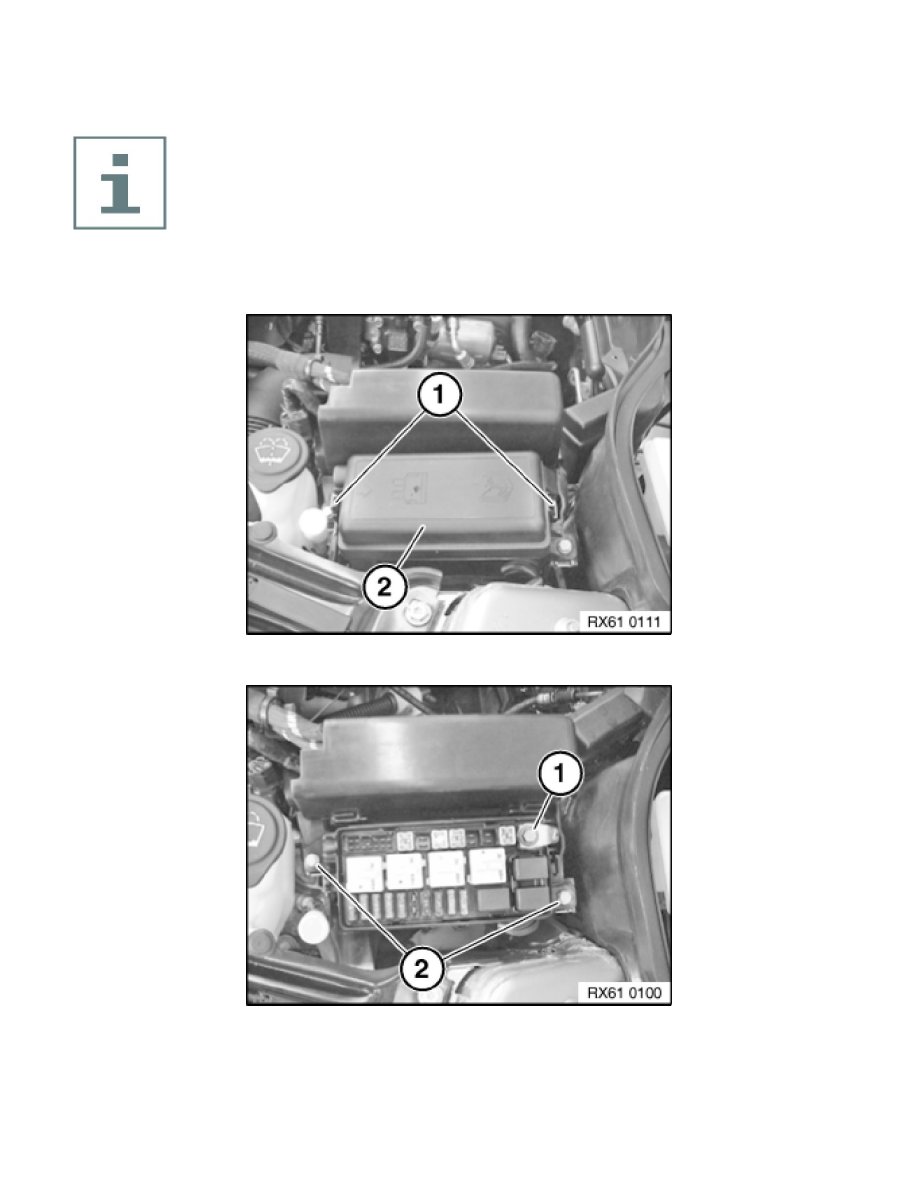 i

1

2

RX61 0111

1

2

RX61 0100