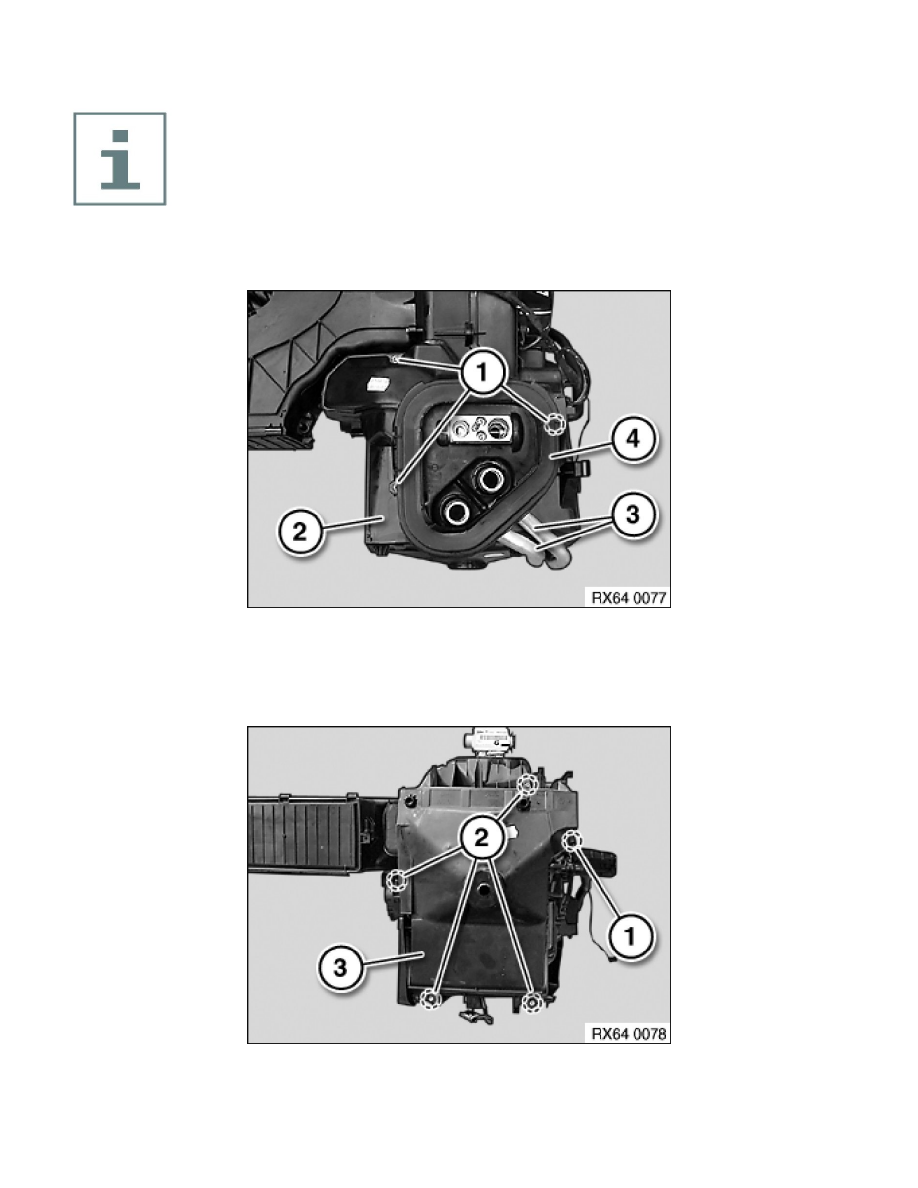 i

1
4
2
3
RX64 0077

2
1
3
RX64 0078