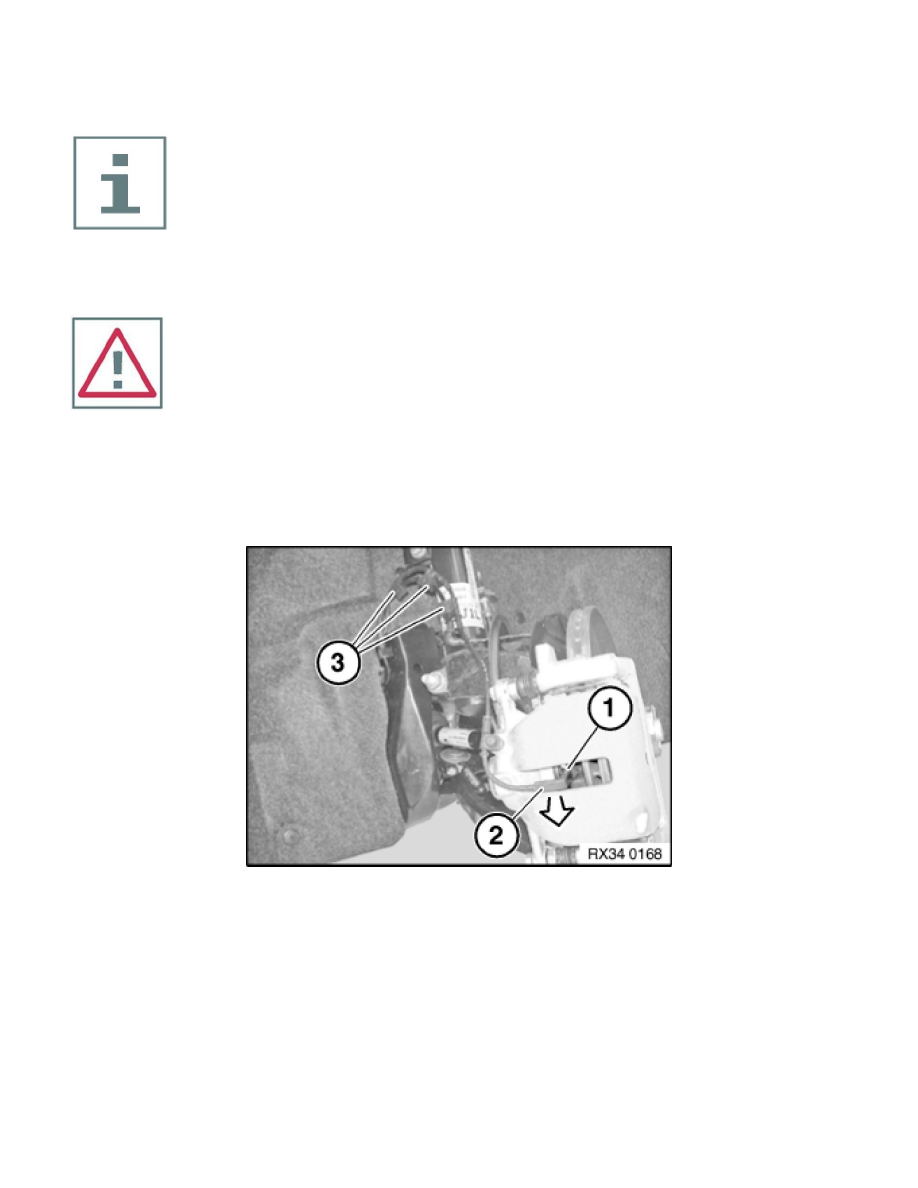 3

1

2

RX34 0168