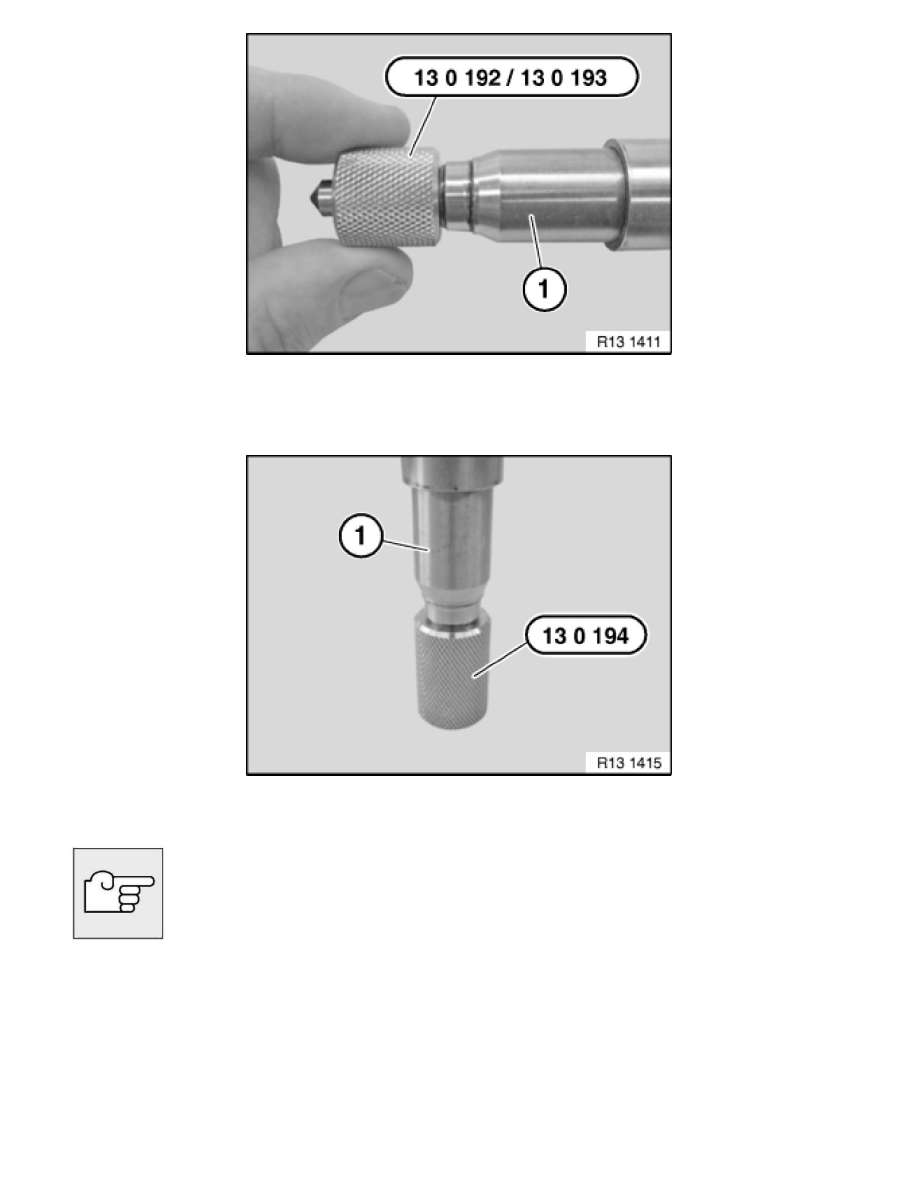 13 0 192 / 13 0 193

1

R13 1411

1

13 0 194

R13 1415