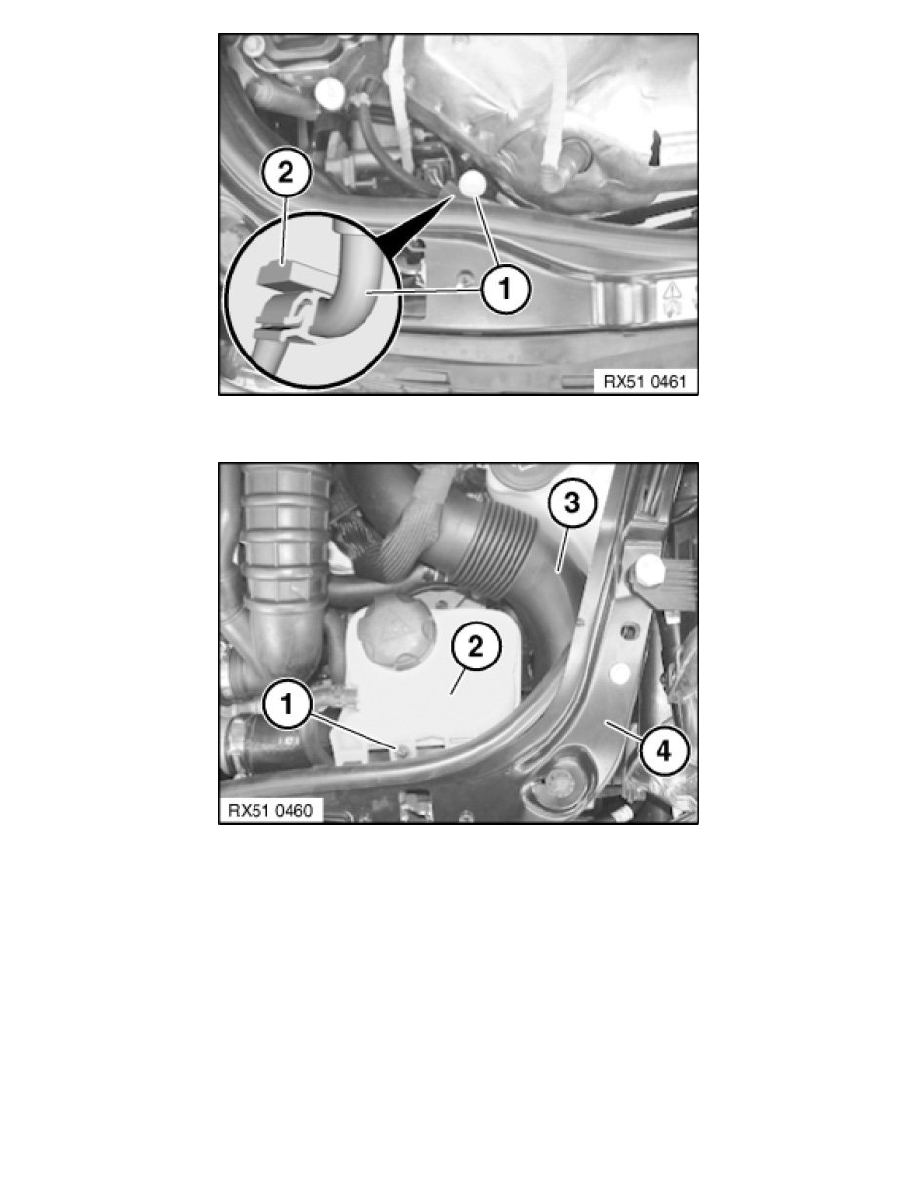 2

1

RX51 0461

3

2

1

4

RX51 0460