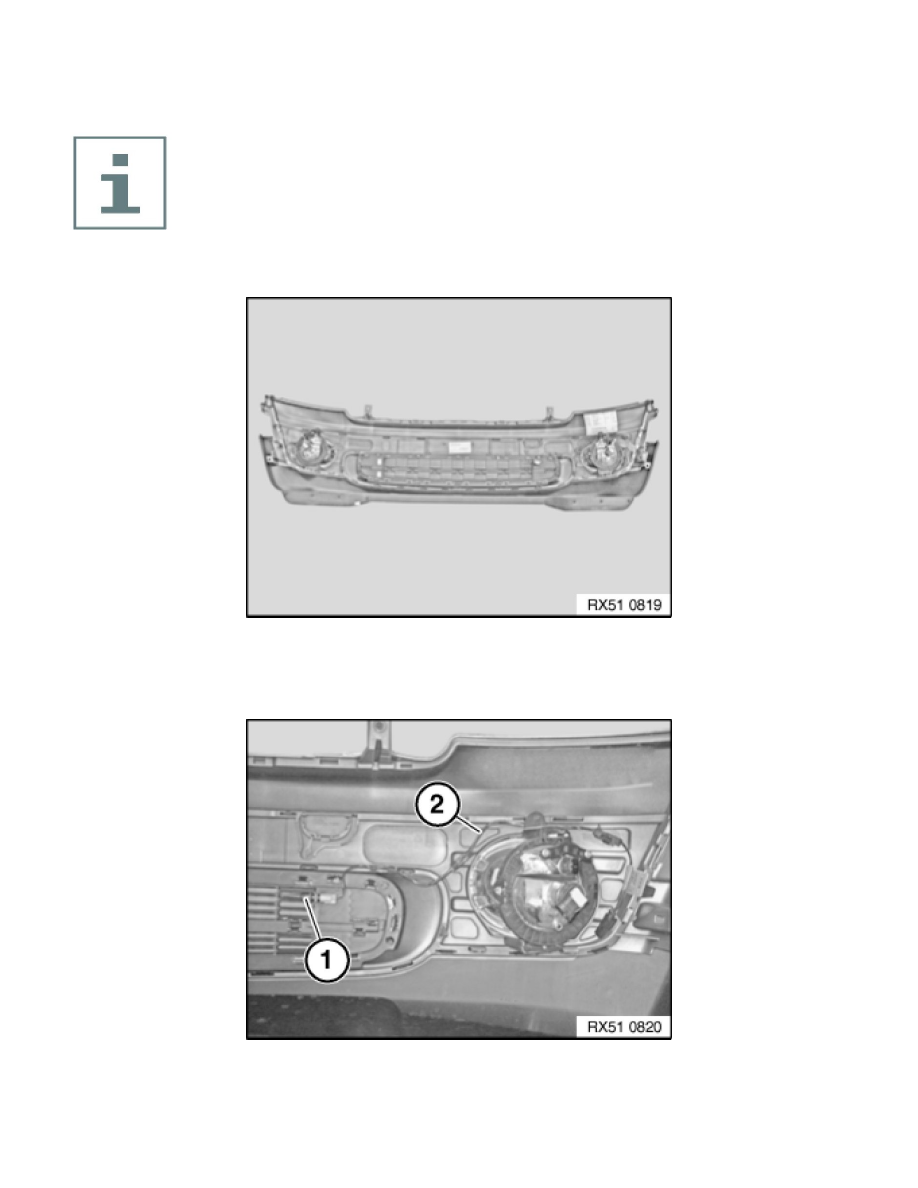 i

RX51 0819

2

1

RX51 0820