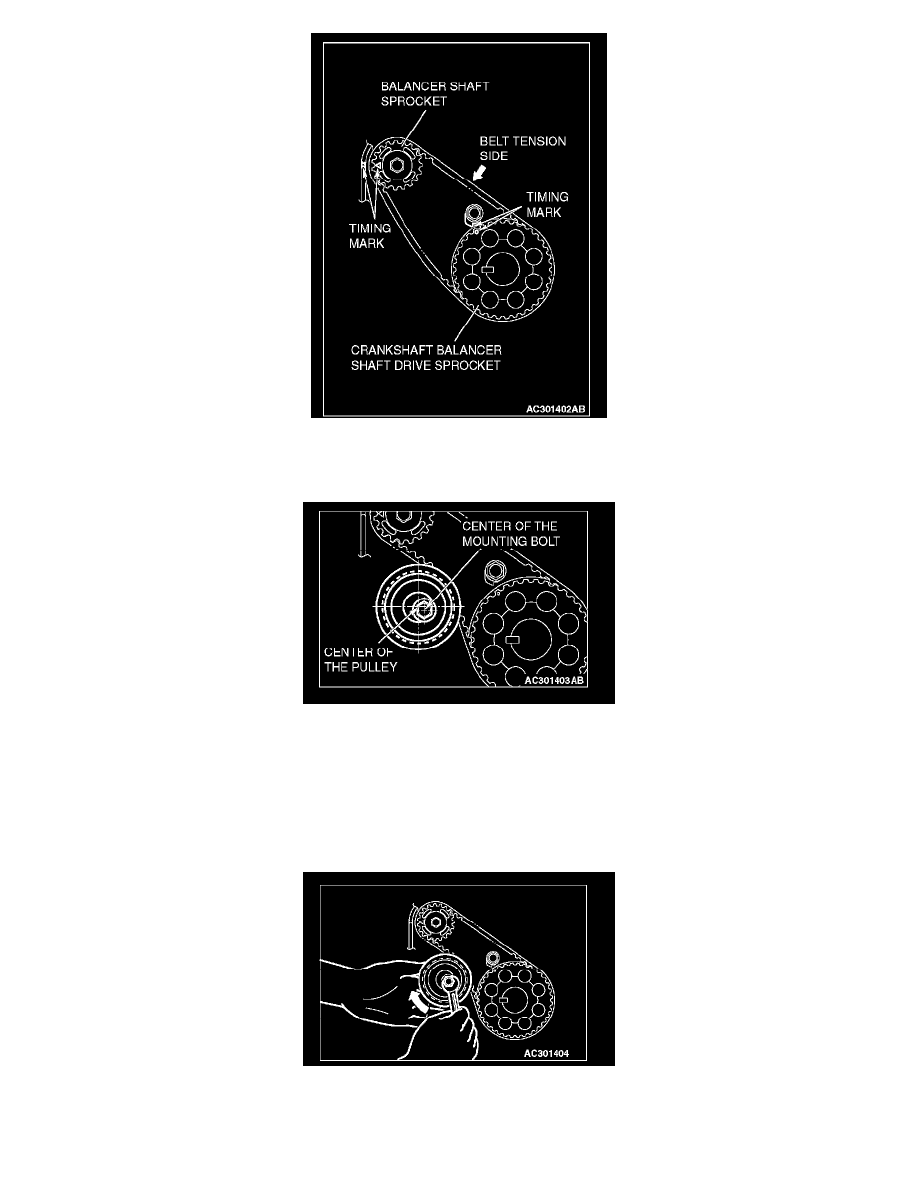 BALANCER SHAFT SPROCKET

BELT TENSION SIDE

TIMING MARK

TIMING MARK

CRANKSHAFT BALANCER SHAFT DRIVE SPROCKET

AC301402AB

CENTER OF THE MOUNTING BOLT

CENTER OF THE PULLEY

AC301403AB

AC301404