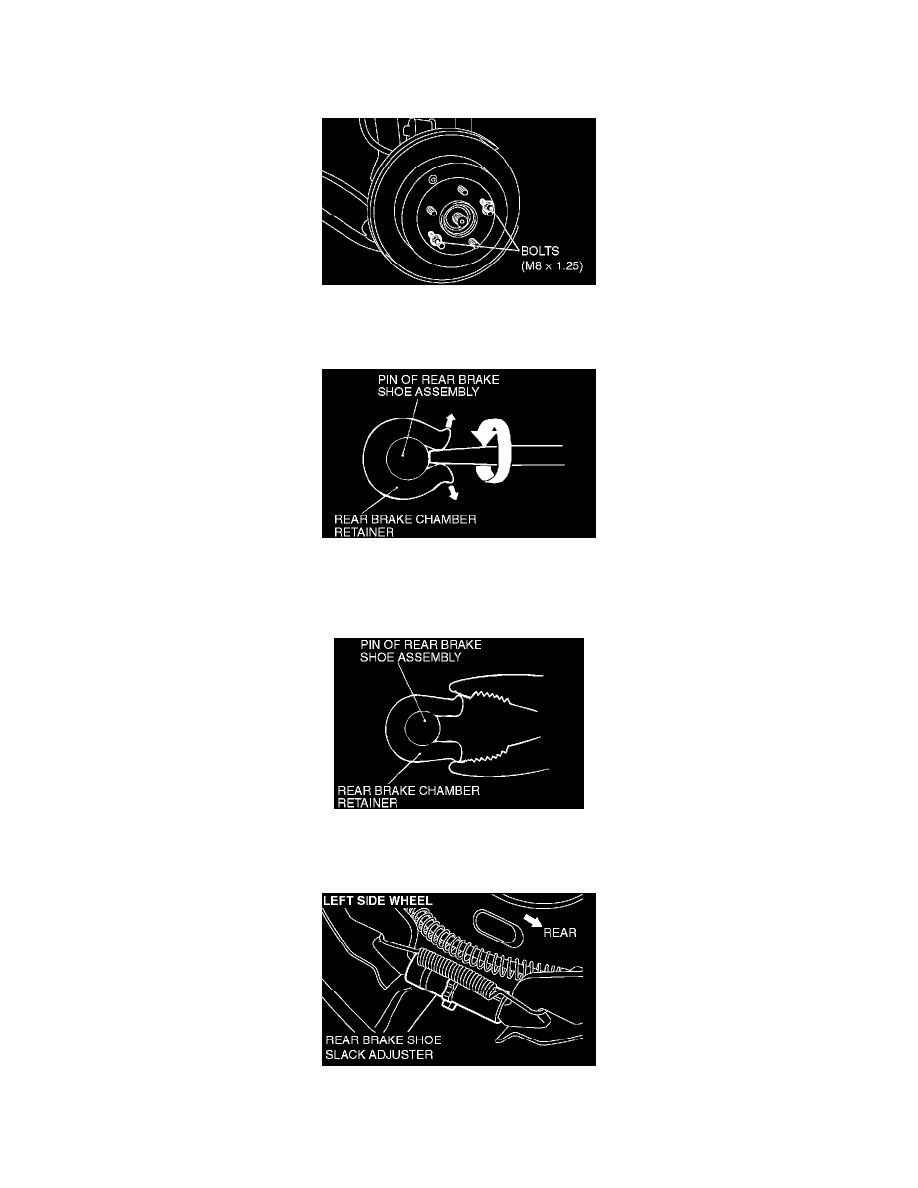 BOLTS
(M8 x 1.25)

PIN OF REAR BRAKE
SHOE ASSEMBLY

REAR BRAKE CHAMBER
RETAINER

PIN OF REAR BRAKE
SHOE ASSEMBLY

REAR BRAKE CHAMBER
RETAINER

LEFT SIDE WHEEL

REAR

REAR BRAKE SHOE
SLACK ADJUSTER