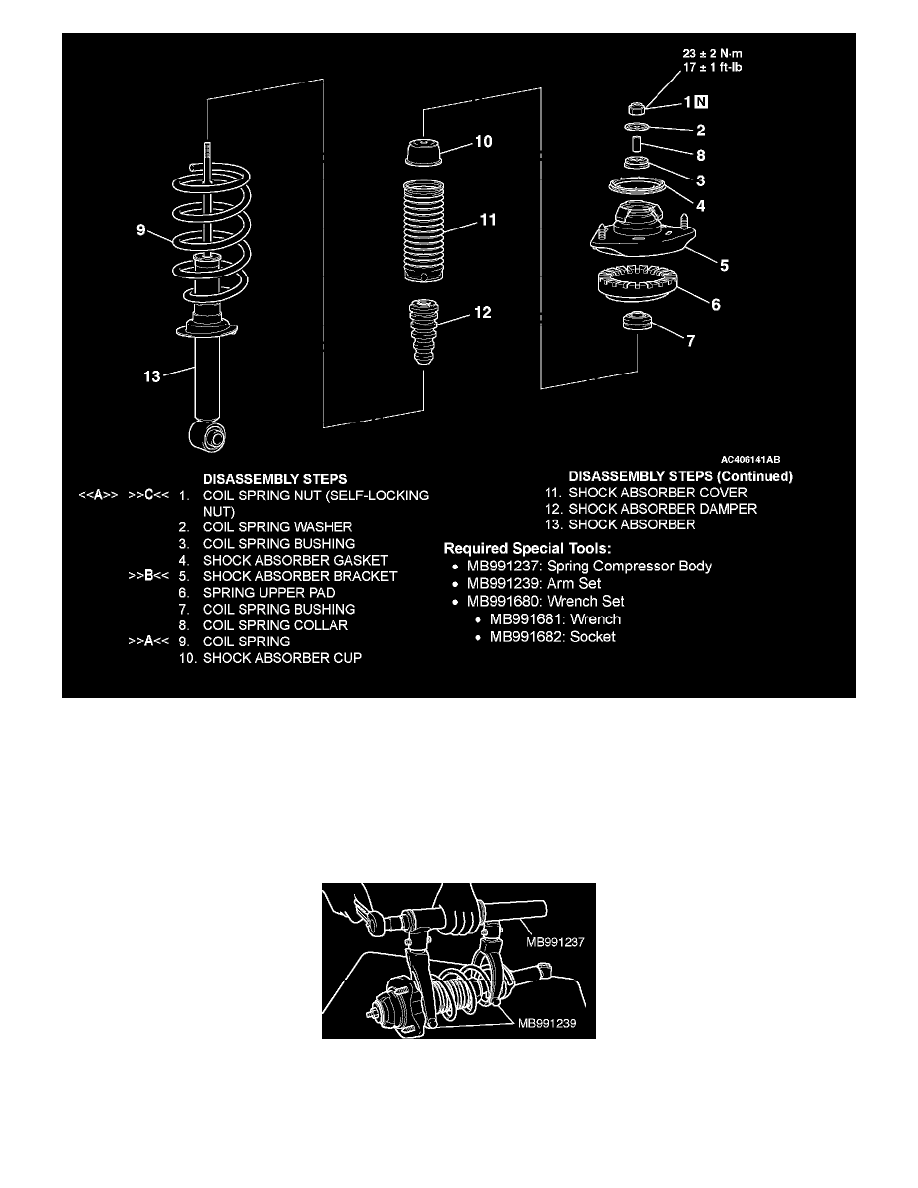 23 ± 2 N·m
17 ± 1 ft-lb

1 N
2
8
3
4
5
6
7
10
11
12
9
13

AC406141AB

DISASSEMBLY STEPS
<<A>> >>C<< 1. COIL SPRING NUT (SELF-LOCKING NUT)
2. COIL SPRING WASHER
3. COIL SPRING BUSHING
4. SHOCK ABSORBER GASKET
>>B<< 5. SHOCK ABSORBER BRACKET
6. SPRING UPPER PAD
7. COIL SPRING BUSHING
8. COIL SPRING COLLAR
>>A<< 9. COIL SPRING
10. SHOCK ABSORBER CUP

DISASSEMBLY STEPS (Continued)
11. SHOCK ABSORBER COVER
12. SHOCK ABSORBER DAMPER
13. SHOCK ABSORBER

Required Special Tools:
• MB991237: Spring Compressor Body
• MB991239: Arm Set
• MB991680: Wrench Set
• MB991681: Wrench
• MB991682: Socket

MB991237
MB991239