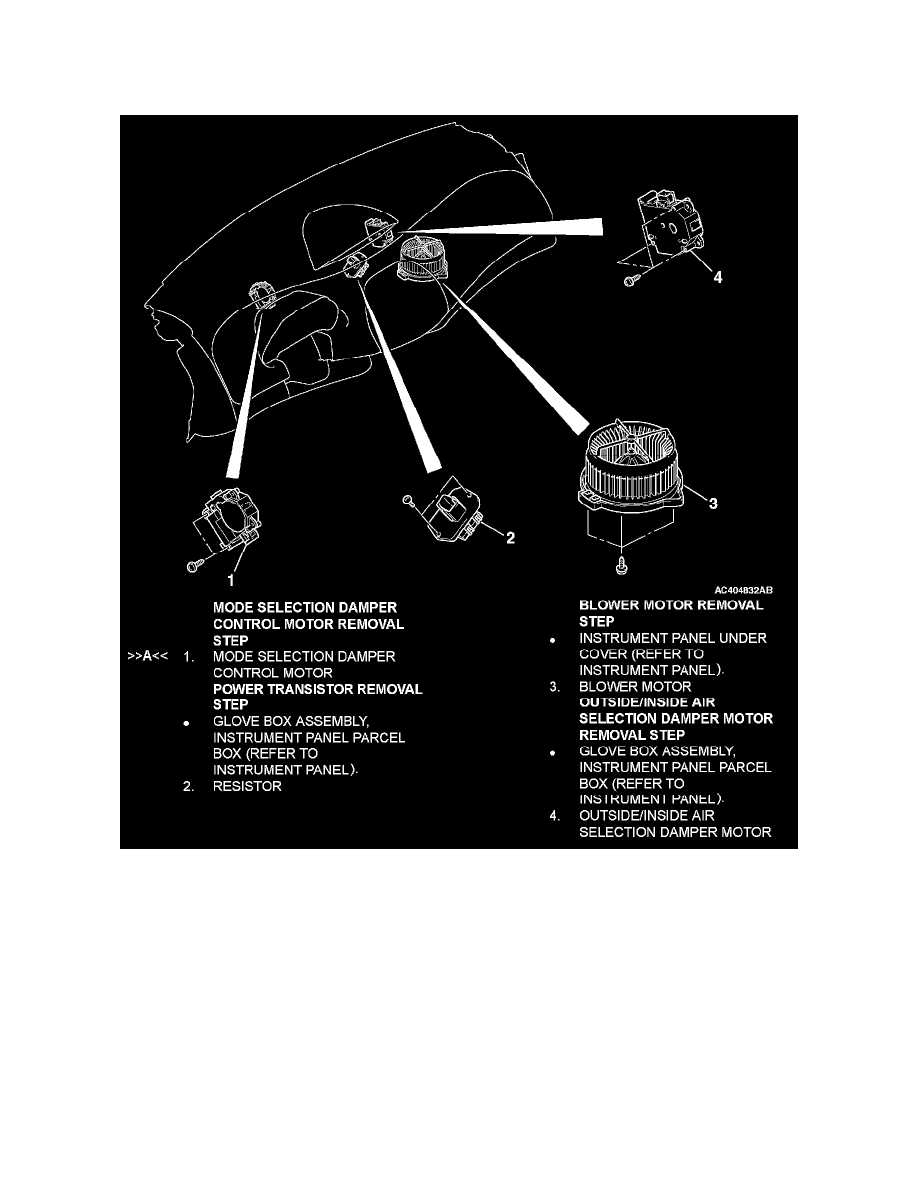 4

3

2

1

AC404832AB

MODE SELECTION DAMPER CONTROL MOTOR REMOVAL STEP

>>A<< 1. MODE SELECTION DAMPER CONTROL MOTOR

POWER TRANSISTOR REMOVAL STEP

• GLOVE BOX ASSEMBLY, INSTRUMENT PANEL PARCEL BOX (REFER TO INSTRUMENT PANEL).

2. RESISTOR

BLOWER MOTOR REMOVAL STEP

• INSTRUMENT PANEL UNDER COVER (REFER TO INSTRUMENT PANEL).

3. BLOWER MOTOR

OUTSIDE/INSIDE AIR SELECTION DAMPER MOTOR REMOVAL STEP

• GLOVE BOX ASSEMBLY, INSTRUMENT PANEL PARCEL BOX (REFER TO INSTRUMENT PANEL).

4. OUTSIDE/INSIDE AIR SELECTION DAMPER MOTOR