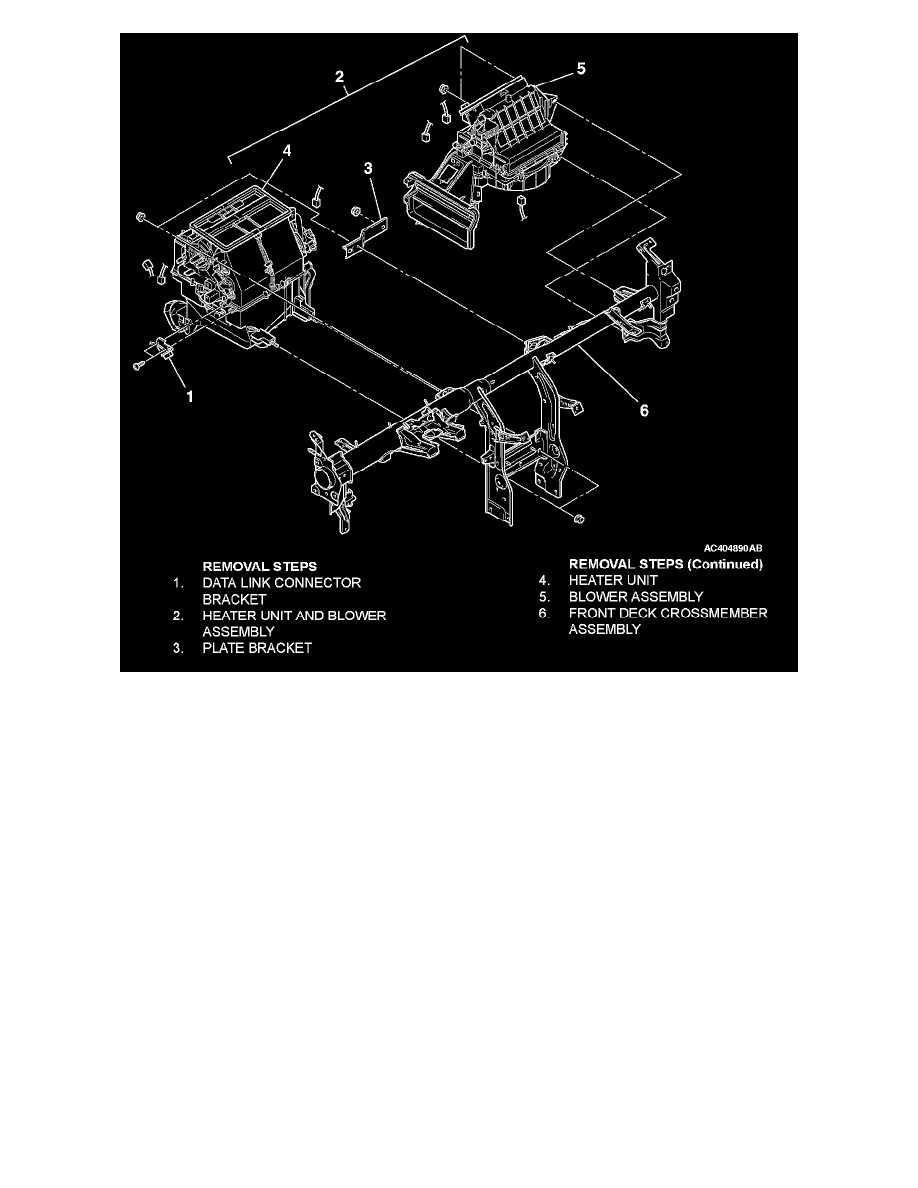 2

5

4

3

1

6

AC404890AB

REMOVAL STEPS
1. DATA LINK CONNECTOR BRACKET
2. HEATER UNIT AND BLOWER ASSEMBLY
3. PLATE BRACKET

REMOVAL STEPS (Continued)
4. HEATER UNIT
5. BLOWER ASSEMBLY
6. FRONT DECK CROSSMEMBER ASSEMBLY