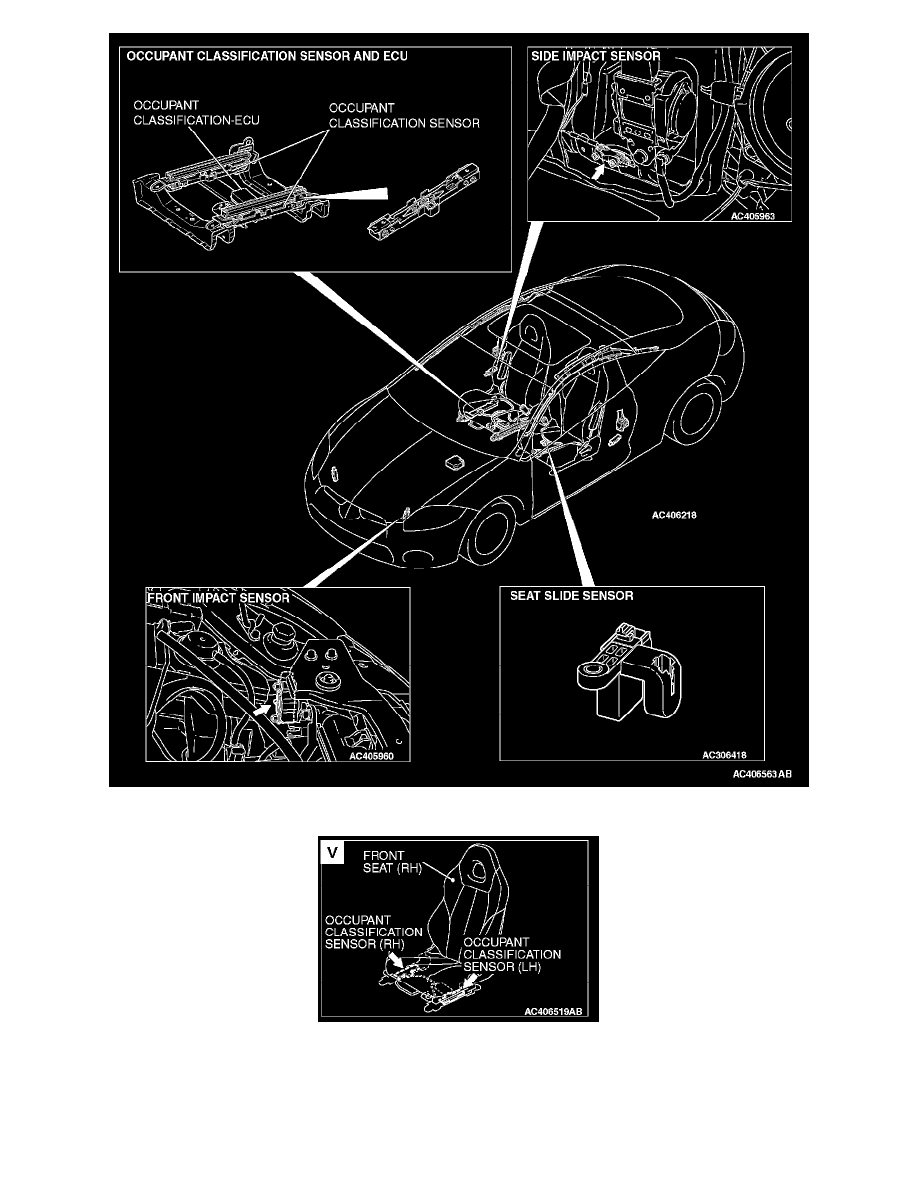 OCCUPANT CLASSIFICATION SENSOR AND ECU

OCCUPANT CLASSIFICATION-ECU

OCCUPANT CLASSIFICATION SENSOR

SIDE IMPACT SENSOR

AC406963

AC406218

FRONT IMPACT SENSOR

AC405960

SEAT SLIDE SENSOR

AC306418

AC406563 AB

V

FRONT SEAT (RH)

OCCUPANT CLASSIFICATION SENSOR (RH)

OCCUPANT CLASSIFICATION SENSOR (LH)

AC406519AB