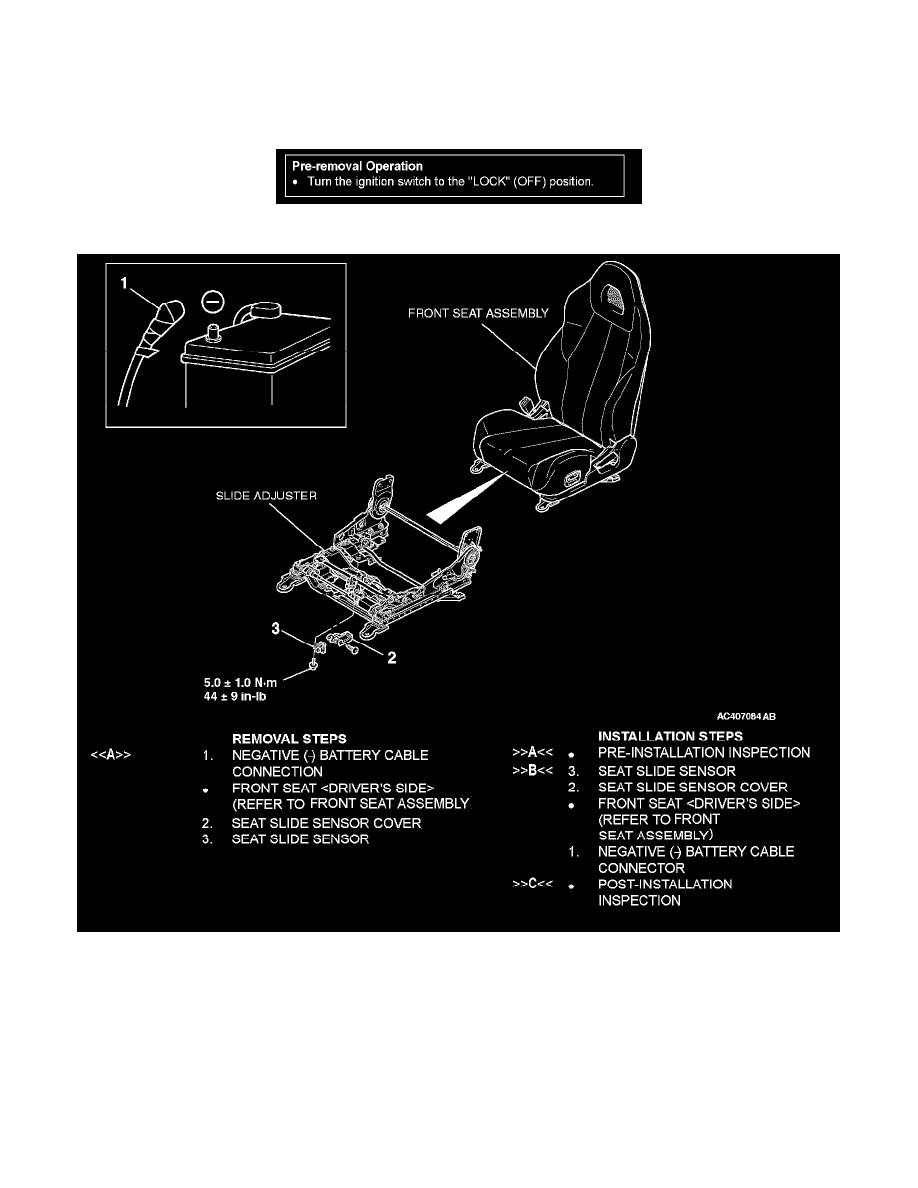 Pre-removal Operation
• Turn the ignition switch to the "LOCK" (OFF) position.

1

FRONT SEAT ASSEMBLY

SLIDE ADJUSTER

3

2

5.0 ± 1.0 N·m
44 ± 9 in-lb

AC407084 AB

REMOVAL STEPS

<<A>> 1. NEGATIVE (-) BATTERY CABLE CONNECTION
• FRONT SEAT <DRIVER'S SIDE> (REFER TO FRONT SEAT ASSEMBLY
2. SEAT SLIDE SENSOR COVER
3. SEAT SLIDE SENSOR

INSTALLATION STEPS

>>A<< • PRE-INSTALLATION INSPECTION
>>B<< 3. SEAT SLIDE SENSOR
2. SEAT SLIDE SENSOR COVER
• FRONT SEAT <DRIVER'S SIDE> (REFER TO FRONT SEAT ASSEMBLY)
1. NEGATIVE (-) BATTERY CABLE CONNECTOR
>>C<< • POST-INSTALLATION INSPECTION