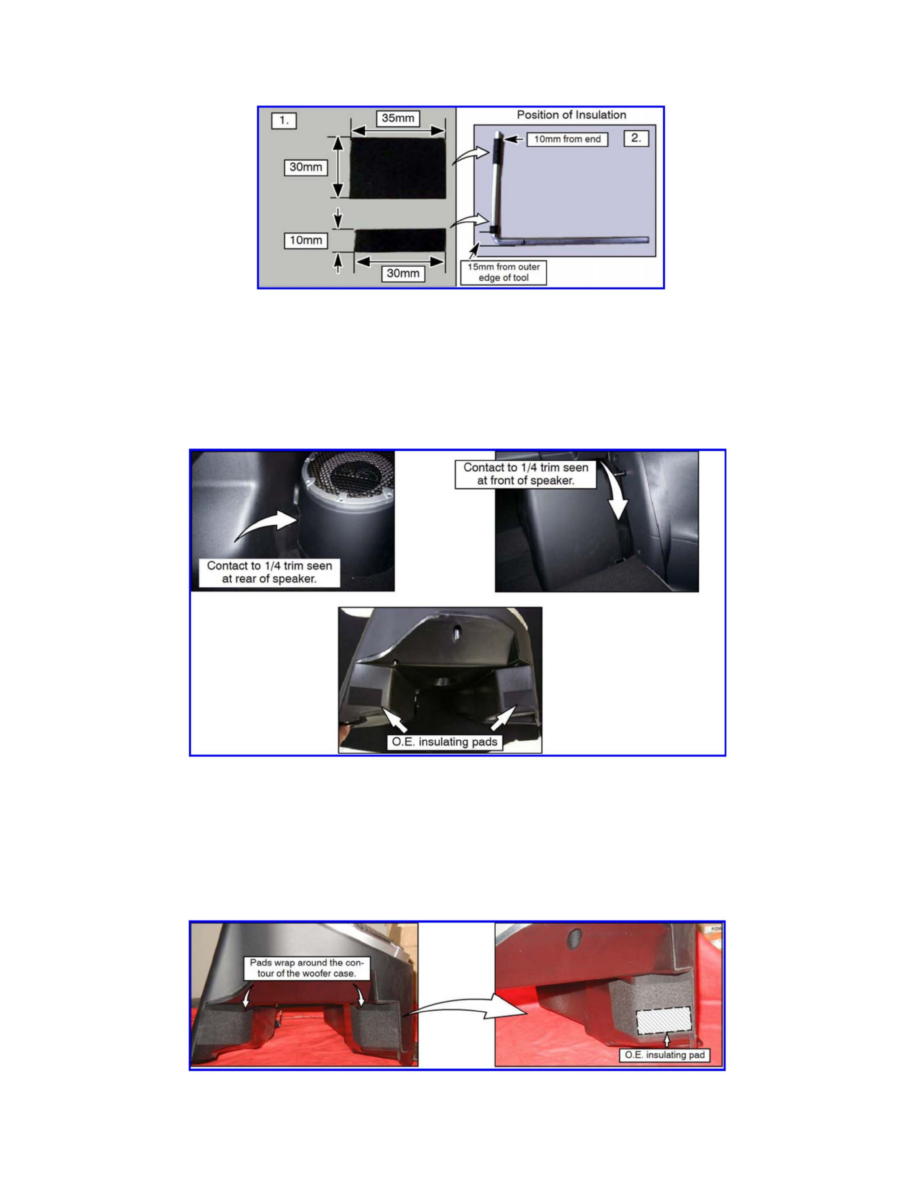 1.

35mm

30mm

10mm

30mm

Position of Insulation

2.

10mm from end

15mm from outer edge of tool

Contact to 1/4 trim seen at rear of speaker.

Contact to 1/4 trim seen at front of speaker.

O.E. insulating pads

Pads wrap around the contour of the woofer case.

O.E. insulating pad