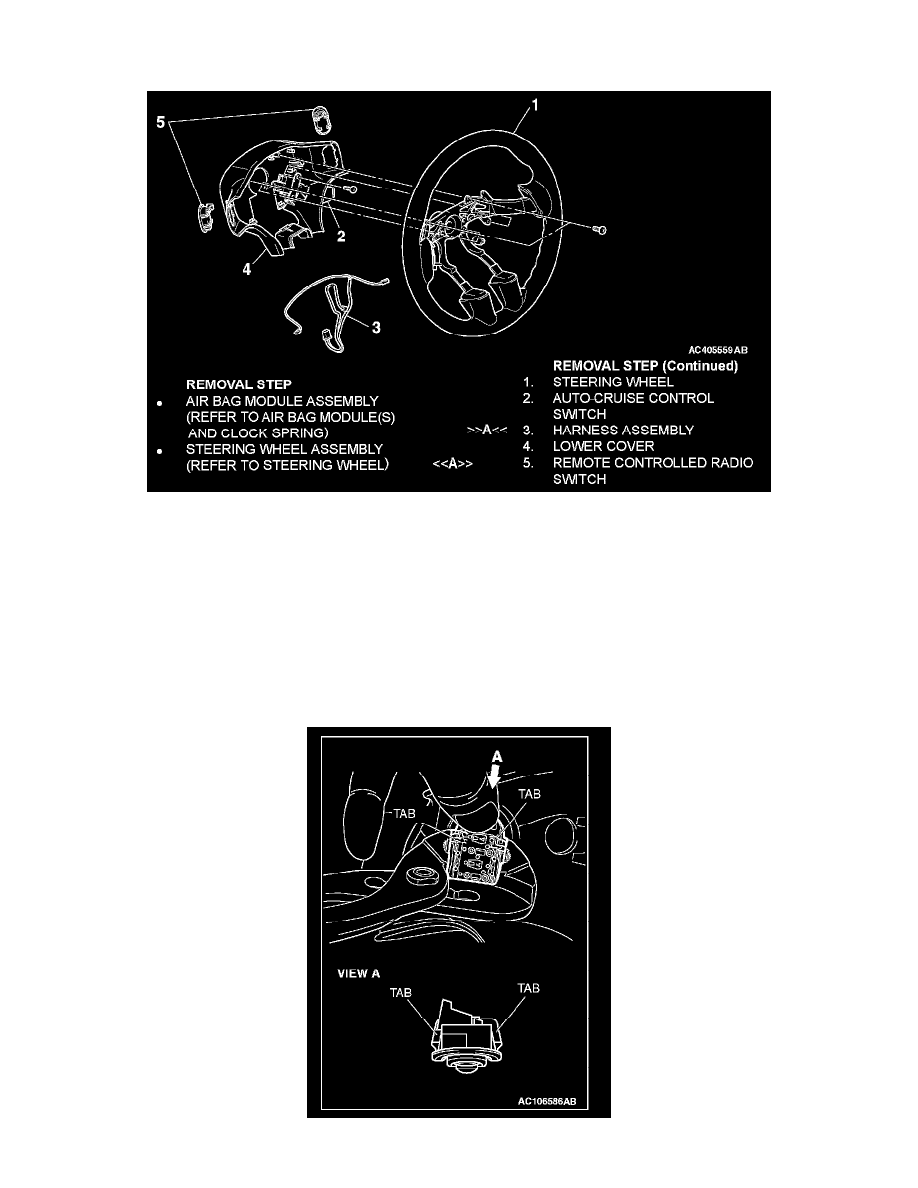 5
1
2
4
3
AC405559AB

REMOVAL STEP
• AIR BAG MODULE ASSEMBLY (REFER TO AIR BAG MODULE(S) AND CLOCK SPRING)
• STEERING WHEEL ASSEMBLY (REFER TO STEERING WHEEL)

REMOVAL STEP (Continued)
1. STEERING WHEEL
2. AUTO-CRUISE CONTROL SWITCH
>>A<< 3. HARNESS ASSEMBLY
4. LOWER COVER
<<A>> 5. REMOTE CONTROLLED RADIO SWITCH

A
TAB
TAB
VIEW A
TAB
TAB
AC106586AB