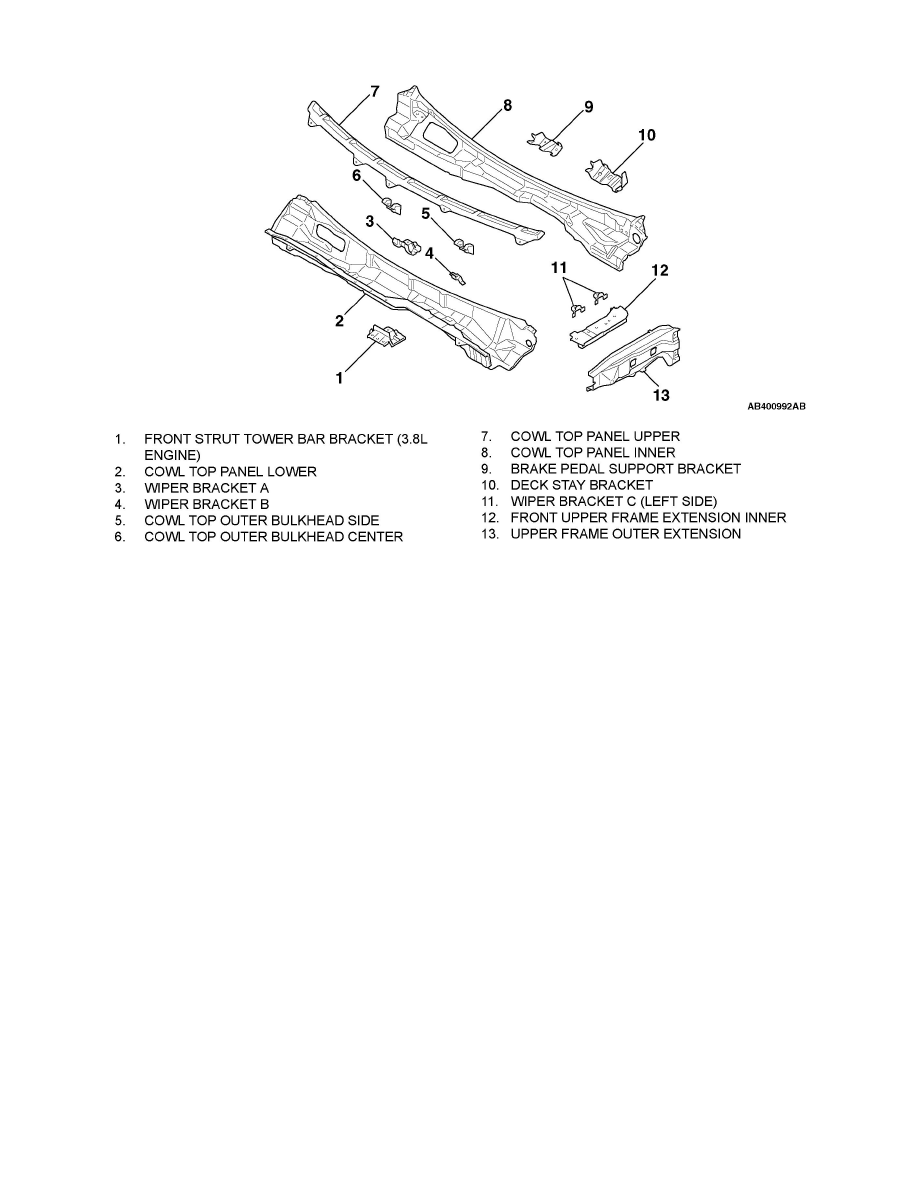 7
8
9
10
6
3
5
4
11
12
2
1
13
AB400992AB

1. FRONT STRUT TOWER BAR BRACKET (3.8L ENGINE)
2. COWL TOP PANEL LOWER
3. WIPER BRACKET A
4. WIPER BRACKET B
5. COWL TOP OUTER BULKHEAD SIDE
6. COWL TOP OUTER BULKHEAD CENTER

7. COWL TOP PANEL UPPER
8. COWL TOP PANEL INNER
9. BRAKE PEDAL SUPPORT BRACKET
10. DECK STAY BRACKET
11. WIPER BRACKET C (LEFT SIDE)
12. FRONT UPPER FRAME EXTENSION INNER
13. UPPER FRAME OUTER EXTENSION