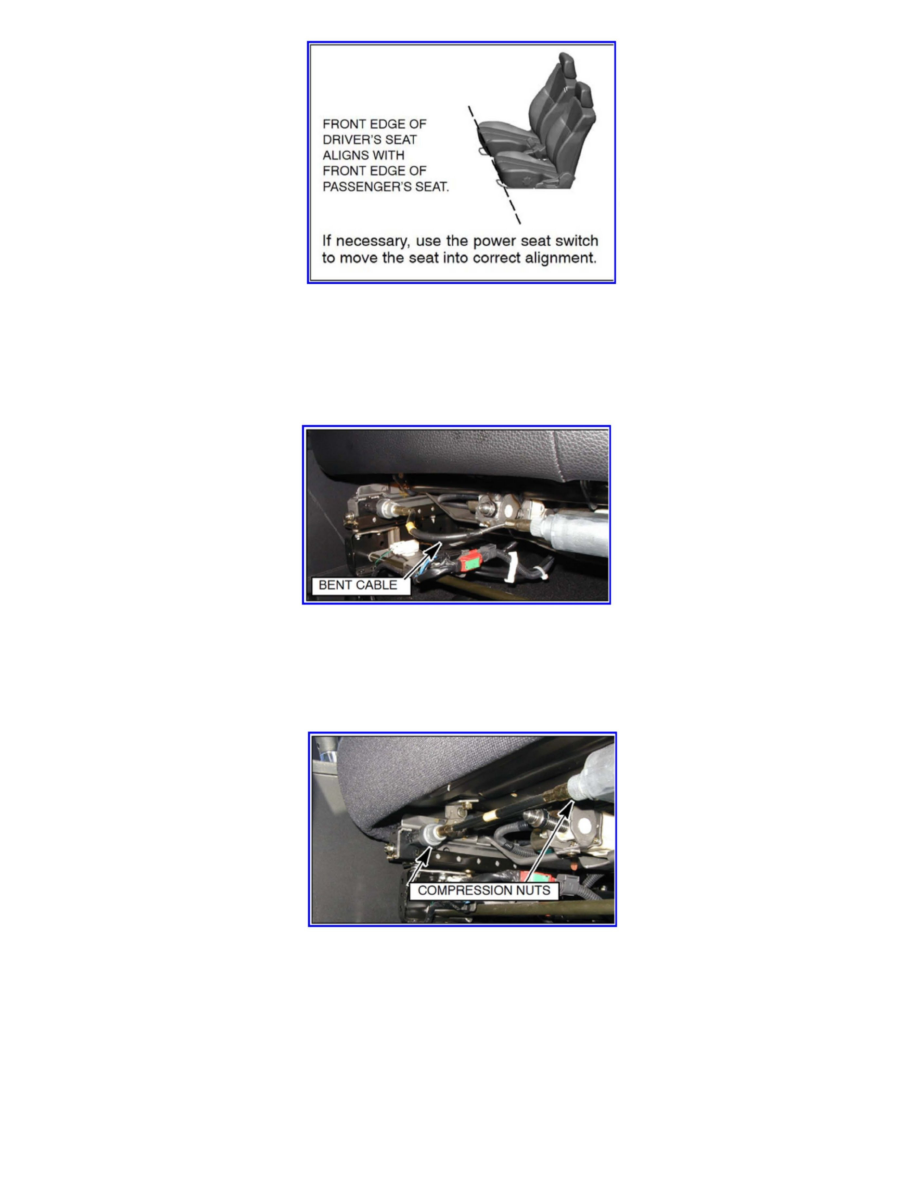 FRONT EDGE OF DRIVER'S SEAT ALIGNS WITH FRONT EDGE OF PASSENGER'S SEAT.

If necessary, use the power seat switch to move the seat into correct alignment.

BENT CABLE

COMPRESSION NUTS