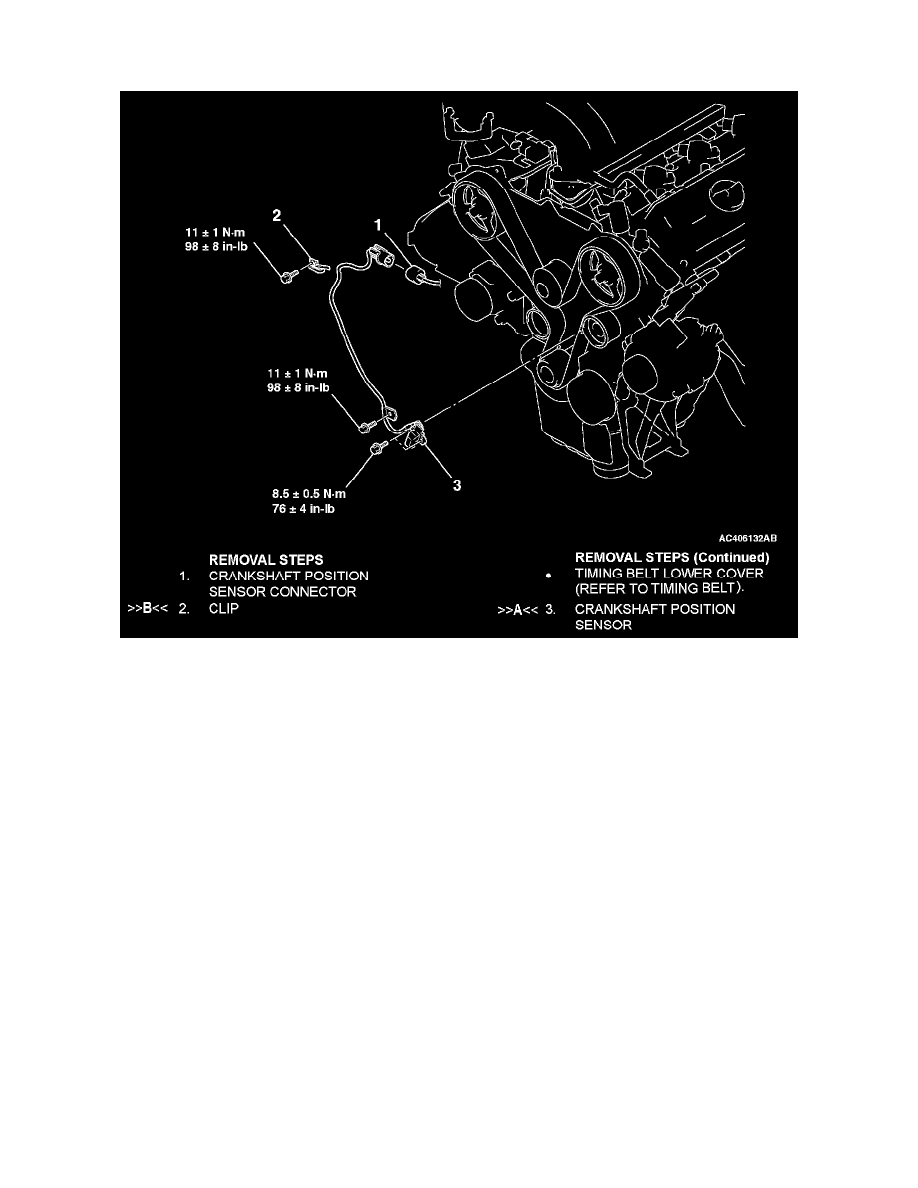 2

11 ± 1 N·m
98 ± 8 in-lb

1

11 ± 1 N·m
98 ± 8 in-lb

8.5 ± 0.5 N·m
76 ± 4 in-lb

3

AC406132AB

REMOVAL STEPS
1. CRANKSHAFT POSITION SENSOR CONNECTOR
>>B<< 2. CLIP

REMOVAL STEPS (Continued)
• TIMING BELT LOWER COVER (REFER TO TIMING BELT).
>>A<< 3. CRANKSHAFT POSITION SENSOR