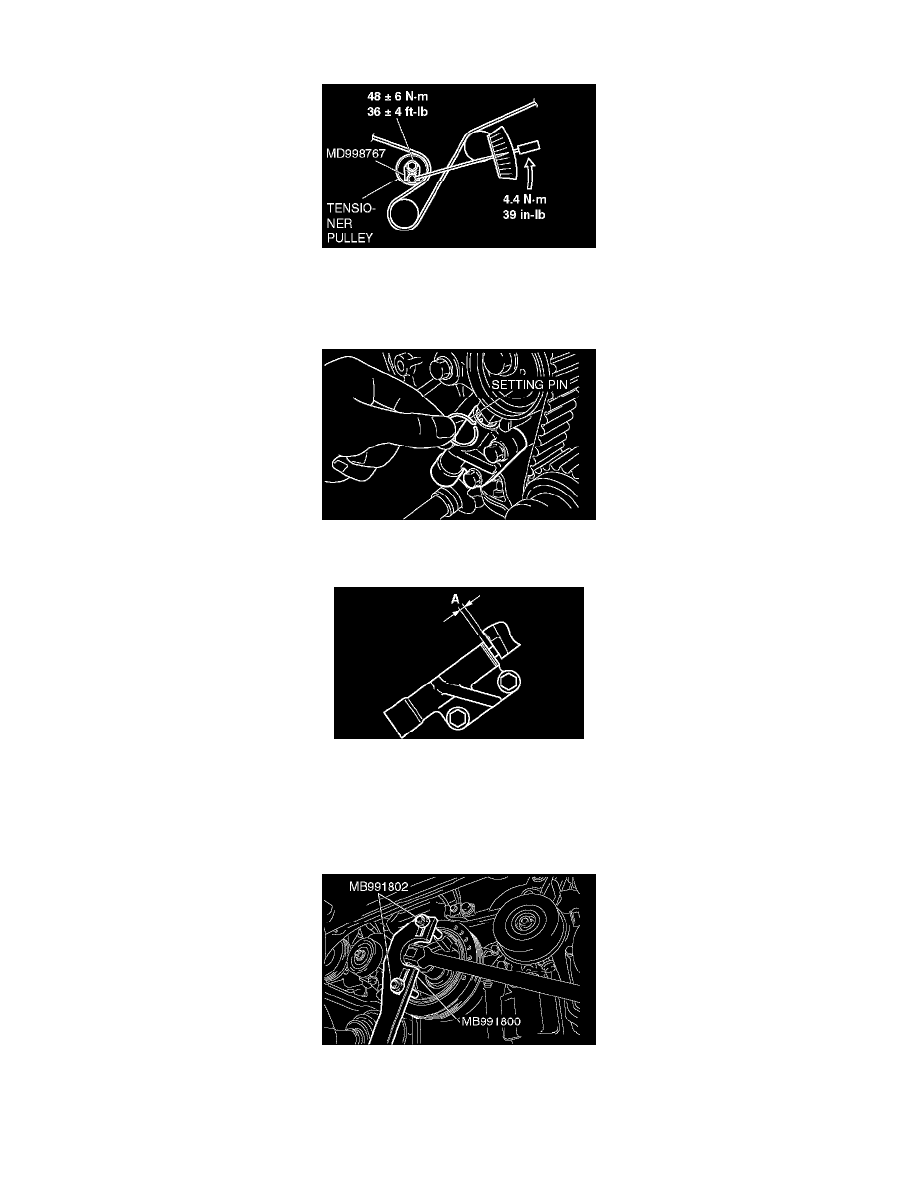 48 ± 6 N·m
36 ± 4 ft-lb
MD998767
TENSIONER PULLEY
4.4 N·m
39 in-lb

SETTING PIN

A

MB991802
MB991800