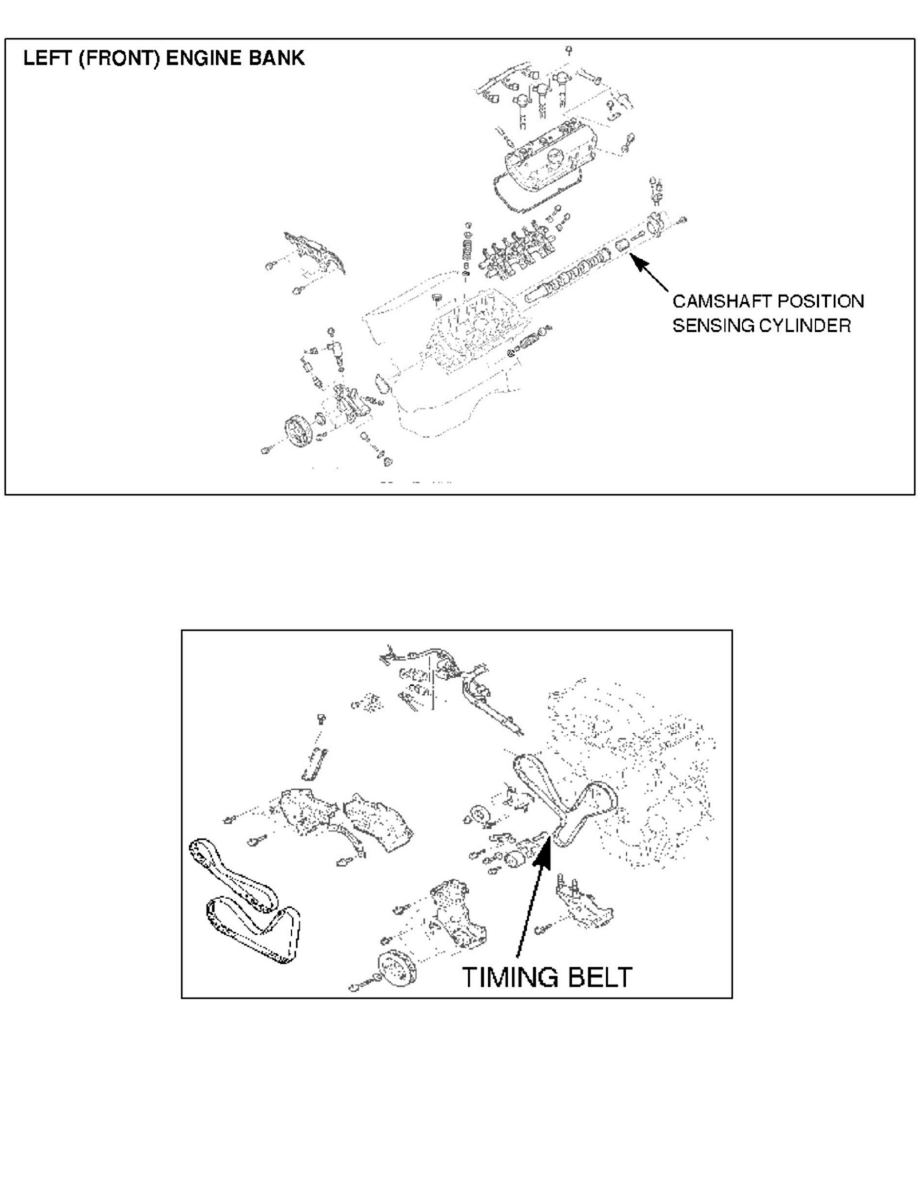 LEFT (FRONT) ENGINE BANK

CAMSHAFT POSITION SENSING CYLINDER

TIMING BELT