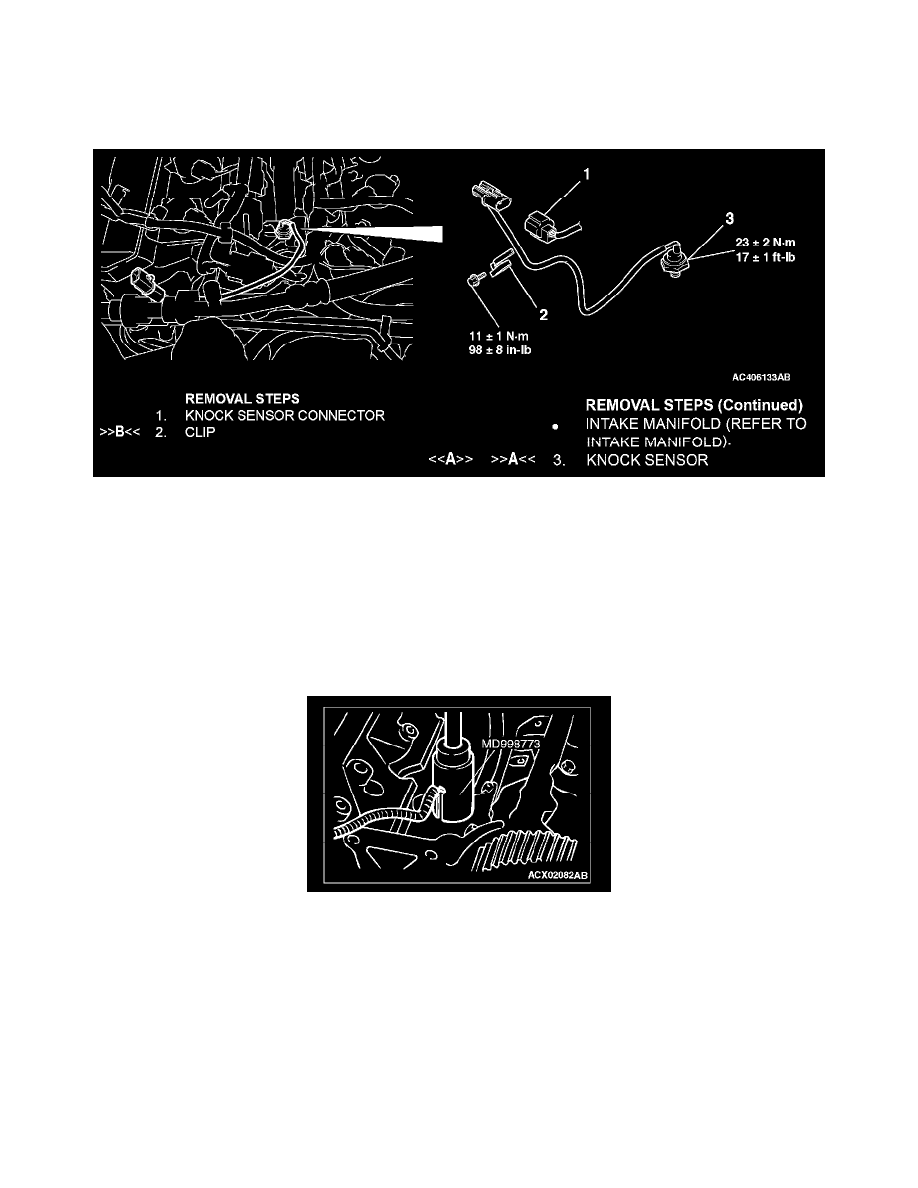 1

3

23 ± 2 N·m
17 ± 1 ft-lb

2

11 ± 1 N·m
98 ± 8 in-lb

AC406133AB

REMOVAL STEPS
1. KNOCK SENSOR CONNECTOR
>>B<< 2. CLIP

REMOVAL STEPS (Continued)
• INTAKE MANIFOLD (REFER TO INTAKE MANIFOLD).
<<A>> >>A<< 3. KNOCK SENSOR

MD998773

ACX02082AB