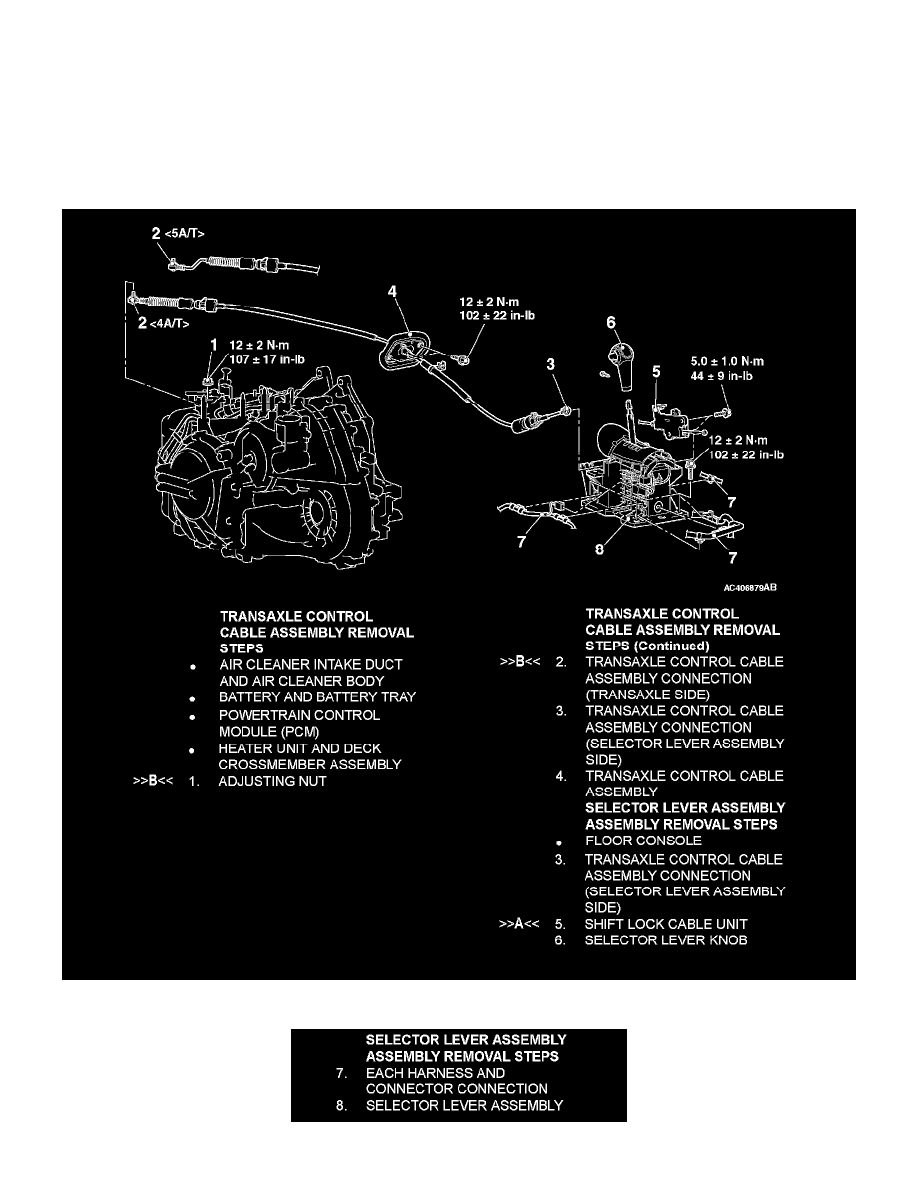 2 <5A/T>

2 <4A/T>

1 12 ± 2 N·m
107 ± 17 in-lb

4

12 ± 2 N·m
102 ± 22 in-lb

3

6

5

5.0 ± 1.0 N·m
44 ± 9 in-lb

12 ± 2 N·m
102 ± 22 in-lb

7

7

8

7

AC406879AB

TRANSAXLE CONTROL CABLE ASSEMBLY REMOVAL STEPS
• AIR CLEANER INTAKE DUCT AND AIR CLEANER BODY
• BATTERY AND BATTERY TRAY
• POWERTRAIN CONTROL MODULE (PCM)
• HEATER UNIT AND DECK CROSSMEMBER ASSEMBLY
>>B<< 1. ADJUSTING NUT

TRANSAXLE CONTROL CABLE ASSEMBLY REMOVAL STEPS (Continued)
>>B<< 2. TRANSAXLE CONTROL CABLE ASSEMBLY CONNECTION (TRANSAXLE SIDE)
3. TRANSAXLE CONTROL CABLE ASSEMBLY CONNECTION (SELECTOR LEVER ASSEMBLY SIDE)
4. TRANSAXLE CONTROL CABLE ASSEMBLY
SELECTOR LEVER ASSEMBLY ASSEMBLY REMOVAL STEPS
• FLOOR CONSOLE
3. TRANSAXLE CONTROL CABLE ASSEMBLY CONNECTION (SELECTOR LEVER ASSEMBLY SIDE)
>>A<< 5. SHIFT LOCK CABLE UNIT
6. SELECTOR LEVER KNOB

SELECTOR LEVER ASSEMBLY ASSEMBLY REMOVAL STEPS
7. EACH HARNESS AND CONNECTOR CONNECTION
8. SELECTOR LEVER ASSEMBLY