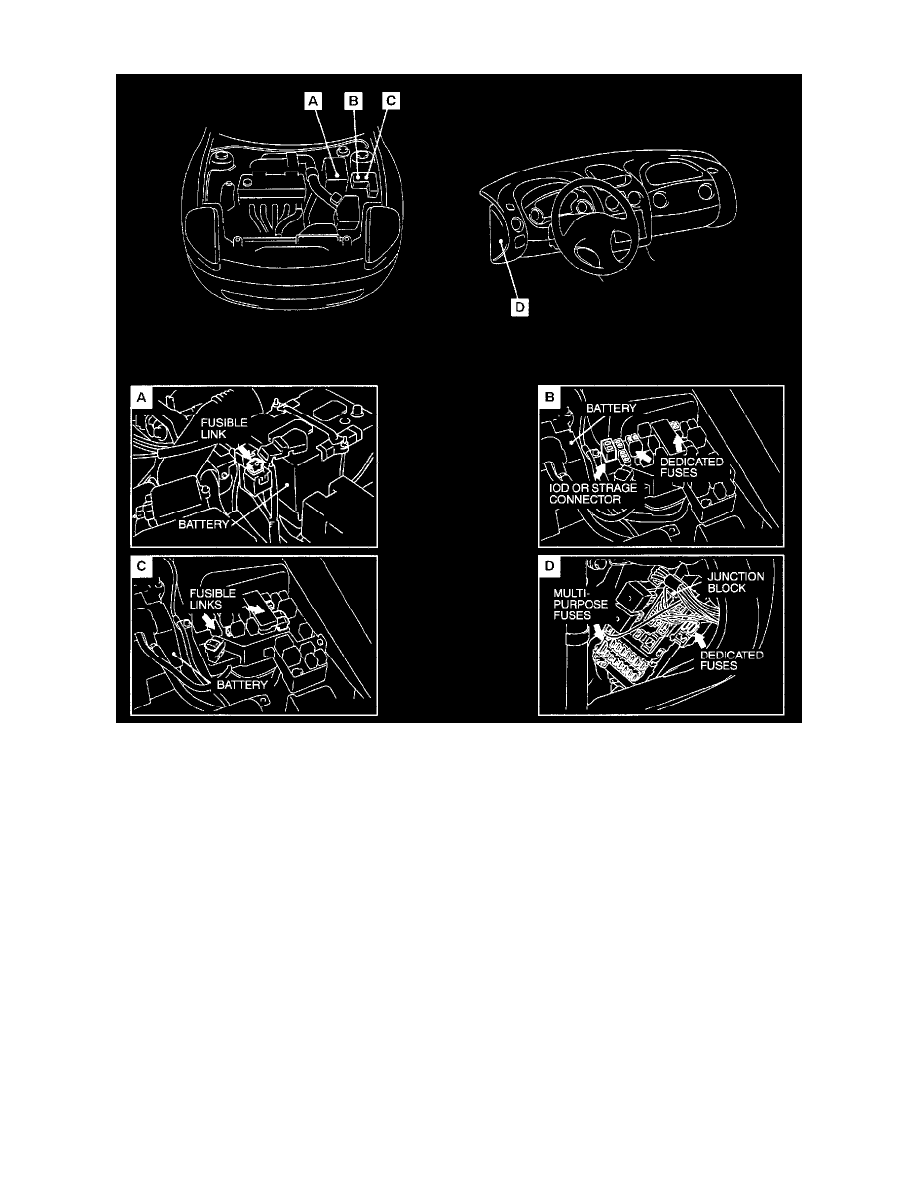 A B C

D

A
FUSIBLE LINK
BATTERY

B
BATTERY
DEDICATED FUSES
IOD OR STRAGE CONNECTOR

C
FUSIBLE LINKS
BATTERY

D
JUNCTION BLOCK
MULTI-PURPOSE FUSES
DEDICATED FUSES