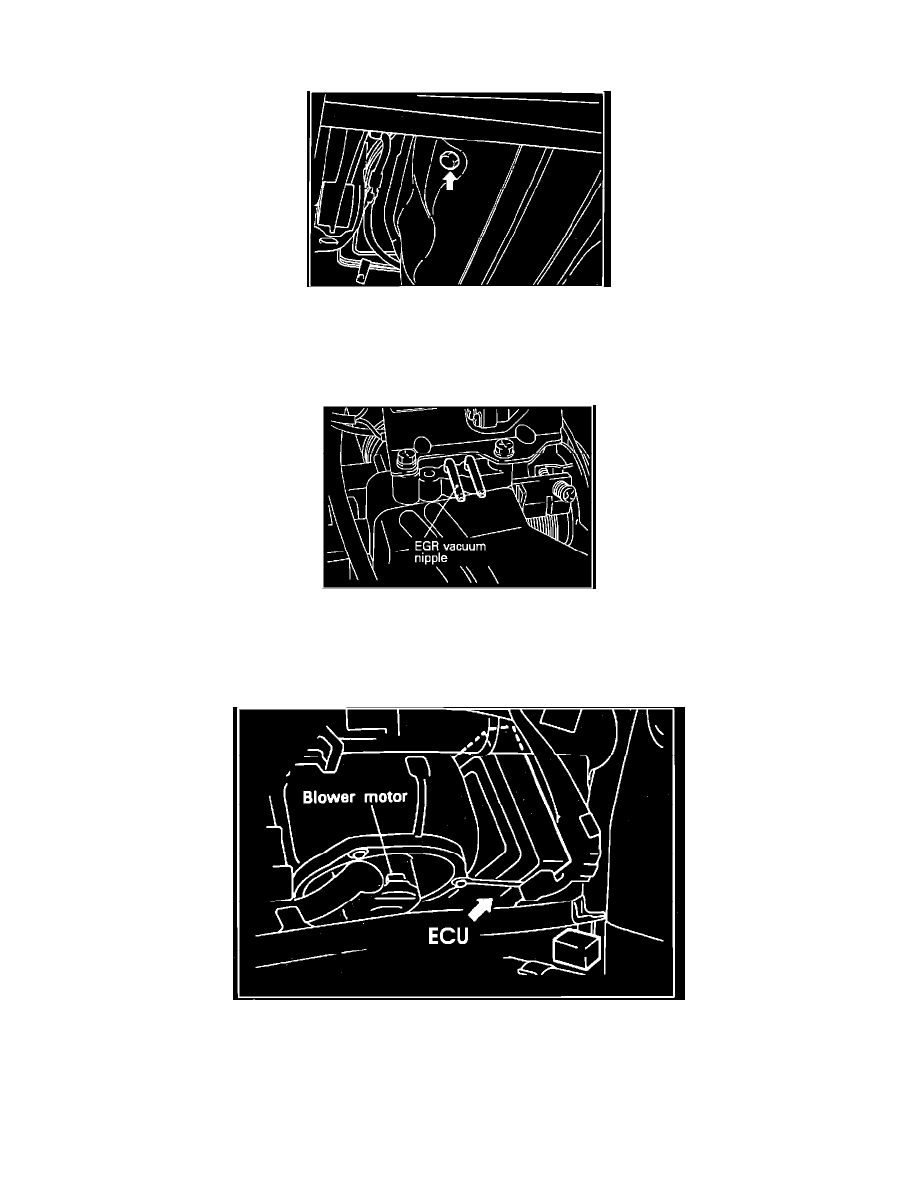 EGR vacuum nipple

Blower motor

ECU