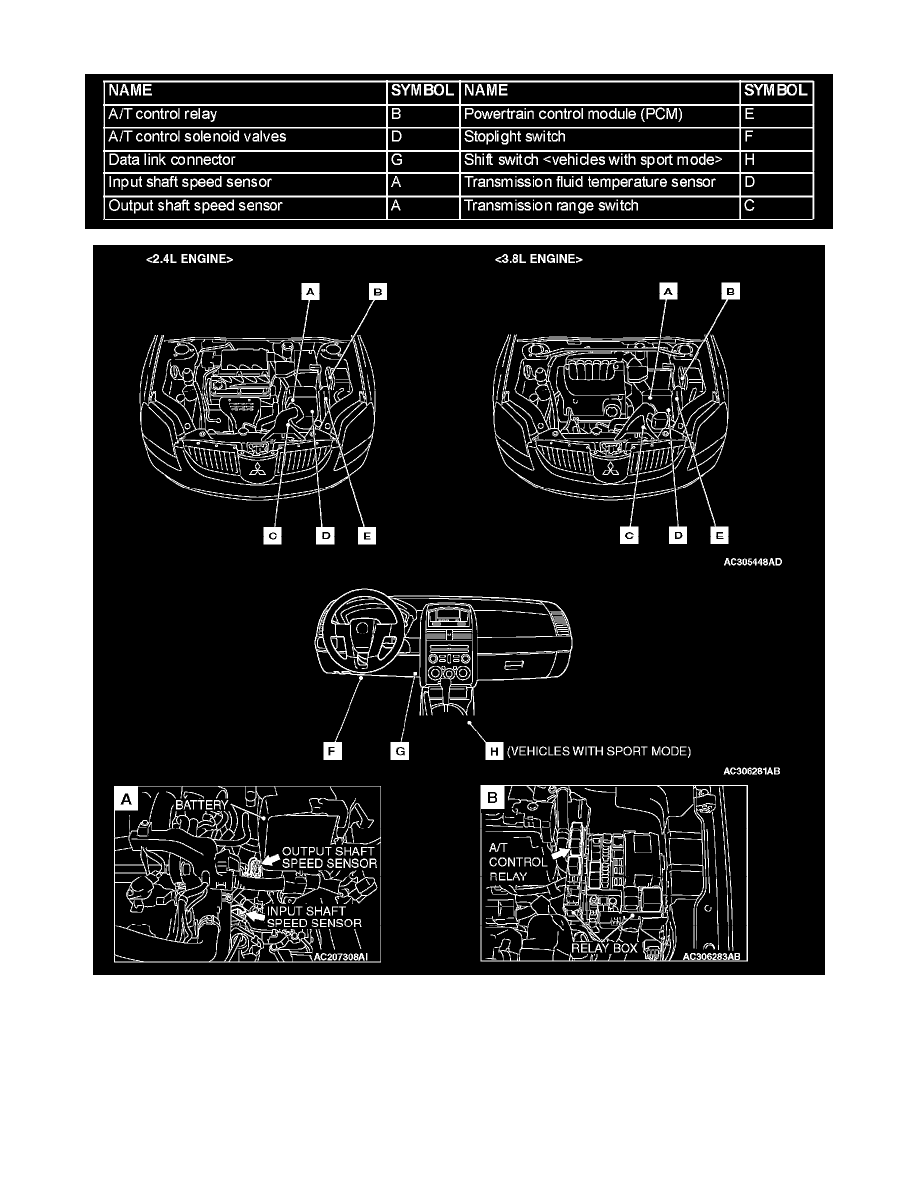 | NAME | SYMBOL | NAME | SYMBOL |
|---|---|---|---|
| A/T control relay | B | Powertrain control module (PCM) | E |
| A/T control solenoid valves | D | Stoplight switch | F |
| Data link connector | G | Shift switch <vehicles with sport mode> | H |
| Input shaft speed sensor | A | Transmission fluid temperature sensor | D |
| Output shaft speed sensor | A | Transmission range switch | C |

<2.4L ENGINE>

A B C D E

<3.8L ENGINE>

A B C D E

AC305448AD

F G H (VEHICLES WITH SPORT MODE)

AC306281AB

A

BATTERY

OUTPUT SHAFT SPEED SENSOR

INPUT SHAFT SPEED SENSOR

AC207308AI

B

A/T CONTROL RELAY

RELAY BOX

AC306283AB